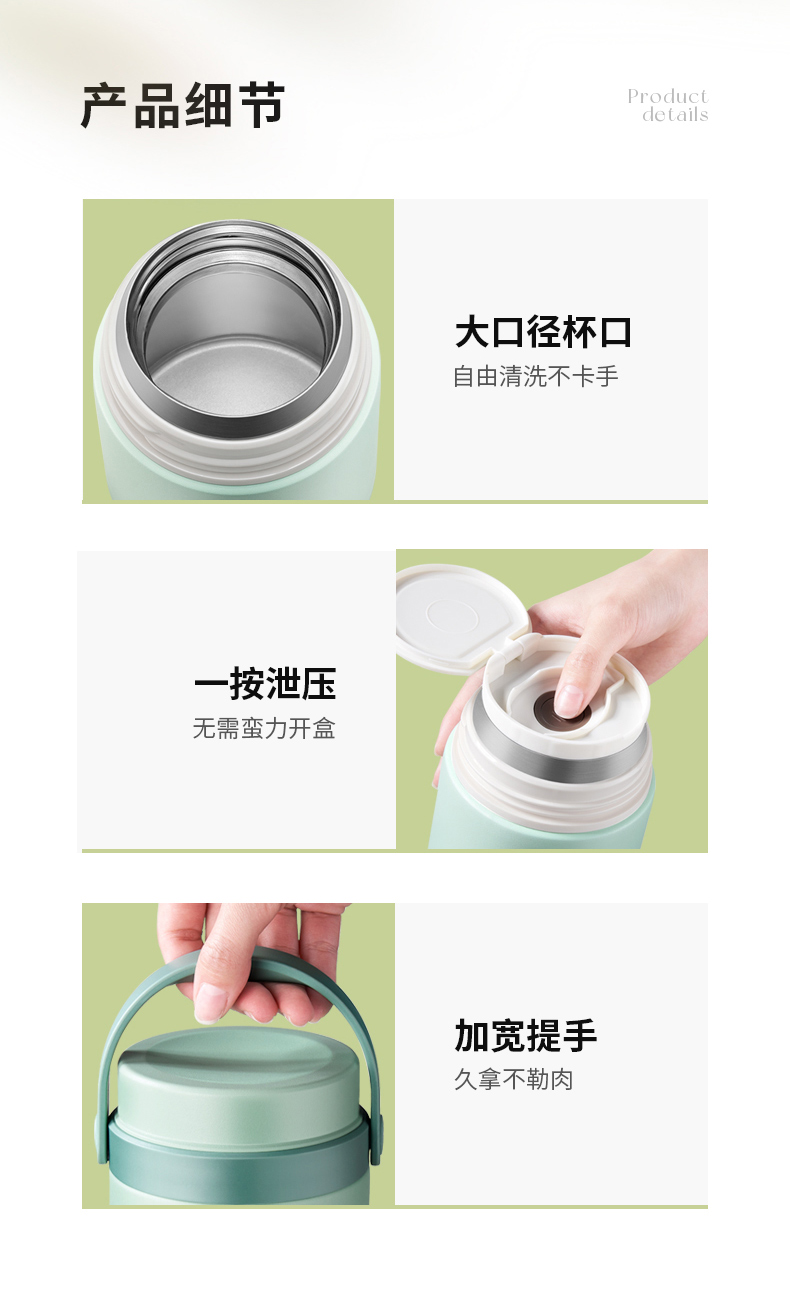 产品细节

Product details

大口径杯口

自由清洗不卡手

一按泄压

无需蛮力开盒

加宽提手

久拿不勒肉