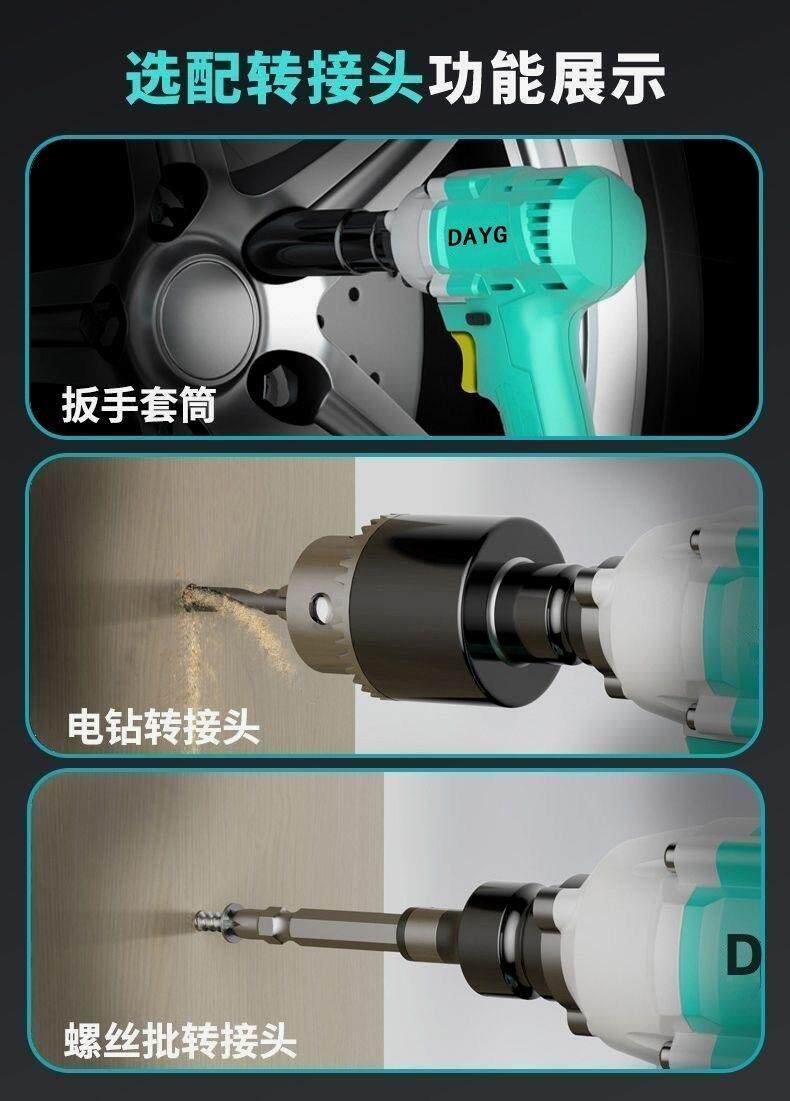 选配转接头功能展示

DAYG

扳手套筒

电钻转接头

D

螺丝批转接头