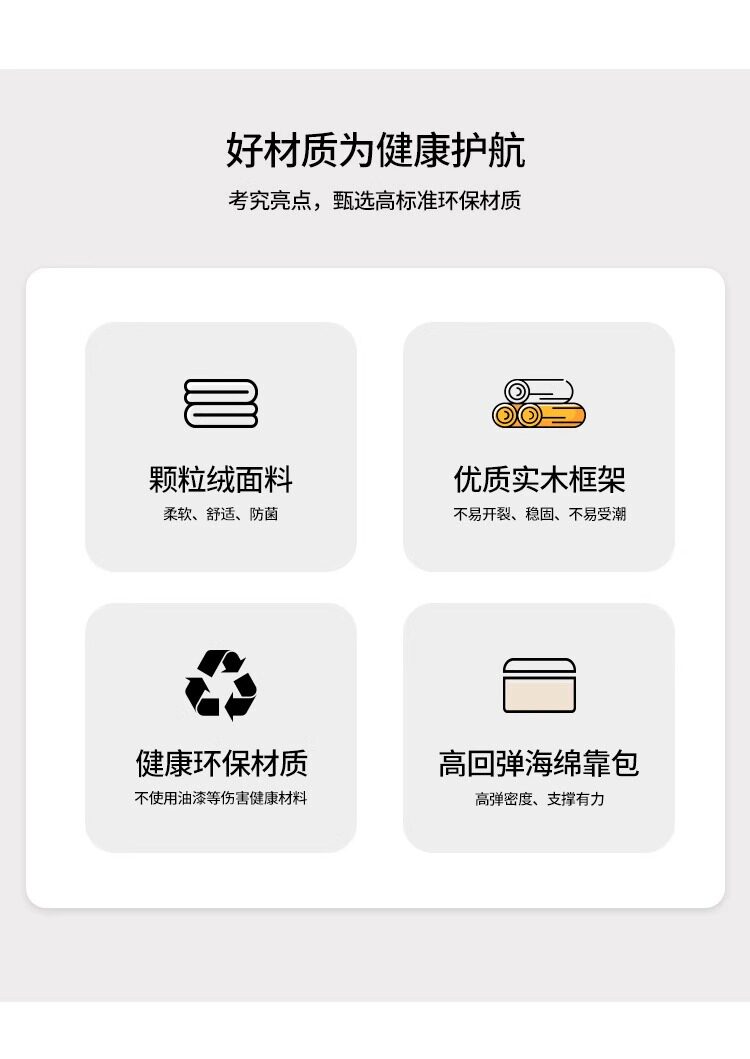 好材质为健康护航

考究亮点，甄选高标准环保材质

颗粒绒面料

柔软、舒适、防菌

优质实木框架

不易开裂、稳固、不易受潮

健康环保材质

不使用油漆等伤害健康材料

高回弹海绵靠包

高弹密度、支撑有力