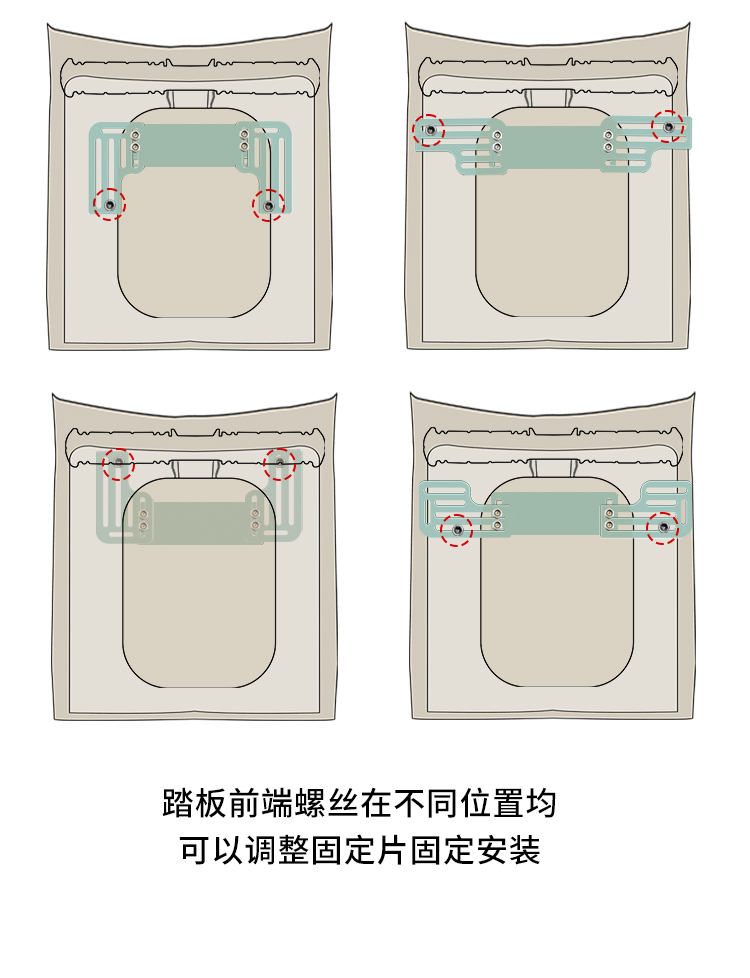 踏板前端螺丝在不同位置均
可以调整固定片固定安装