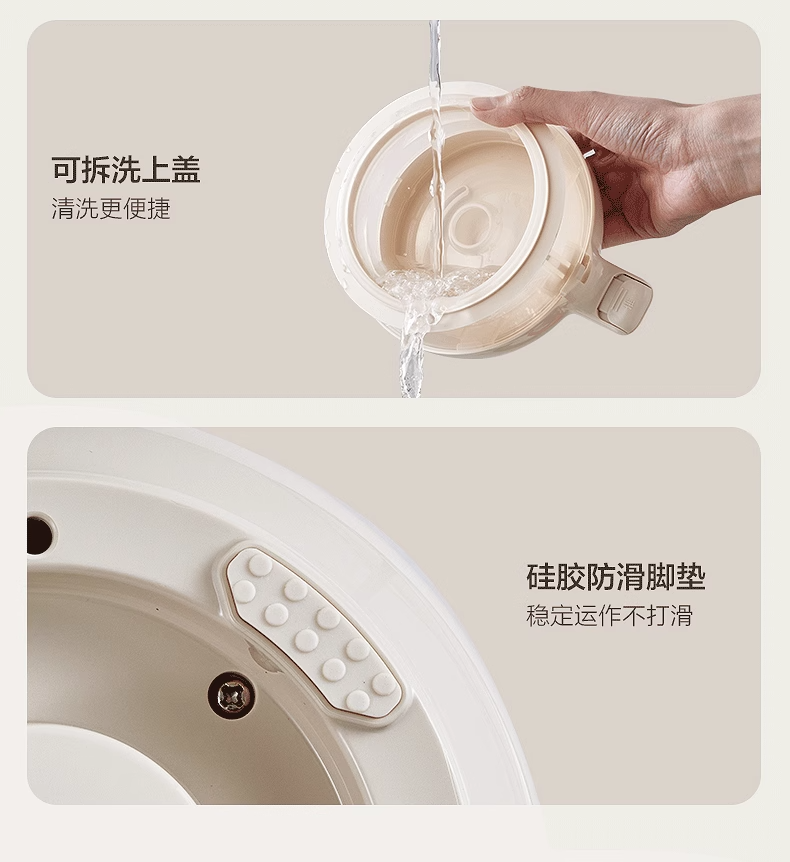 可拆洗上盖
清洗更便捷

硅胶防滑脚垫
稳定运作不打滑