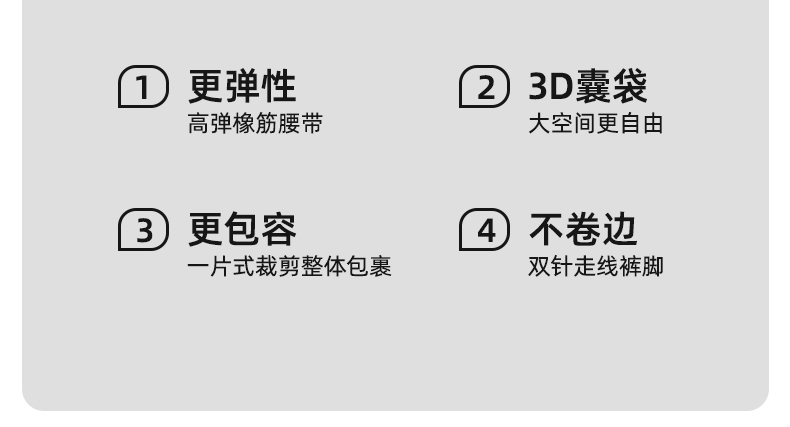 1 更弹性
高弹橡筋腰带

2 3D囊袋
大空间更自由

3 更包容
一片式裁剪整体包裹

4 不卷边
双针走线裤脚