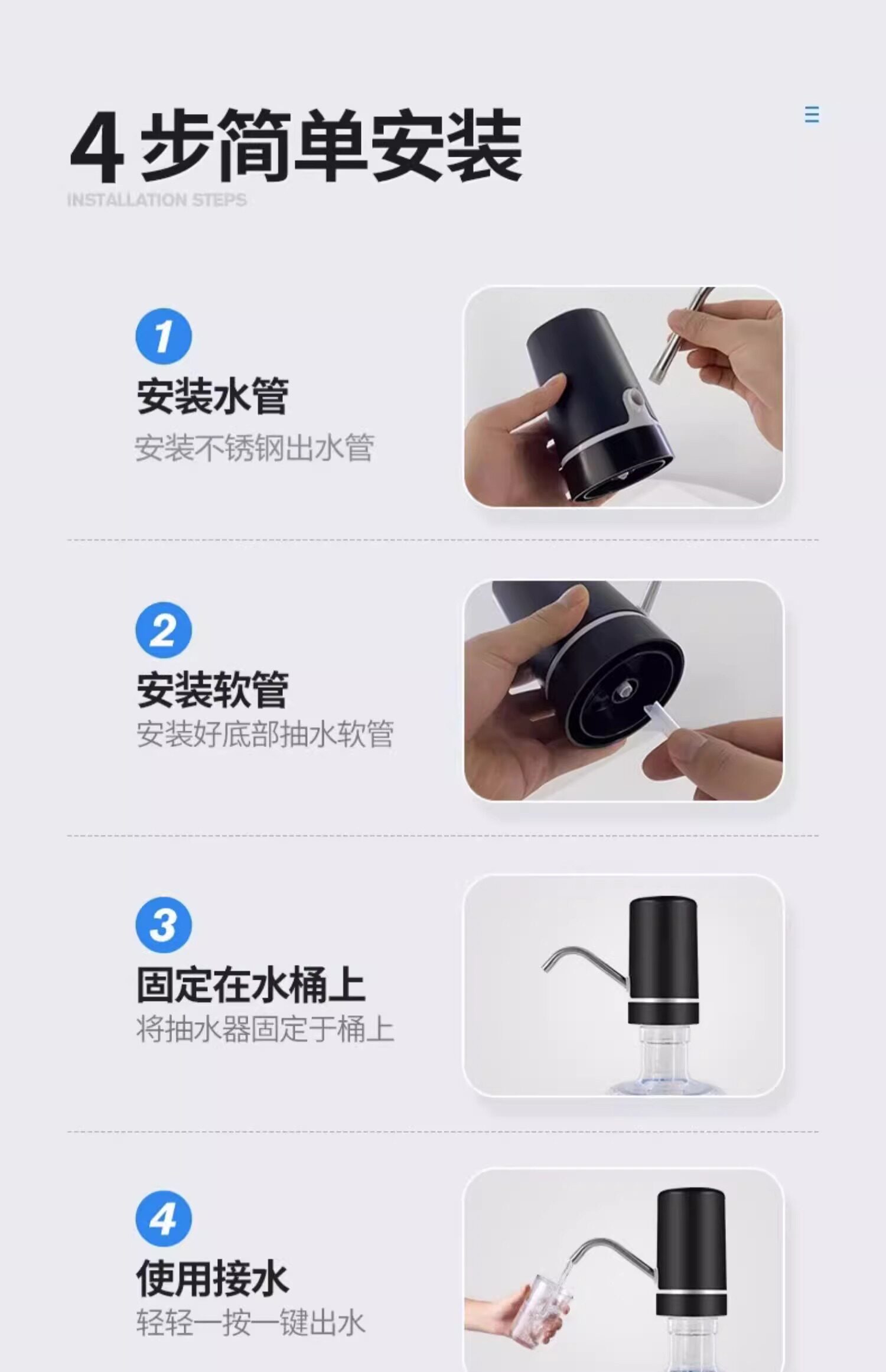 4 步简单安装
INSTALLATION STEPS

1
安装水管
安装不锈钢出水管

2
安装软管
安装好底部抽水软管

3
固定在水桶上
将抽水器固定于桶上

4
使用接水
轻轻一按一键出水