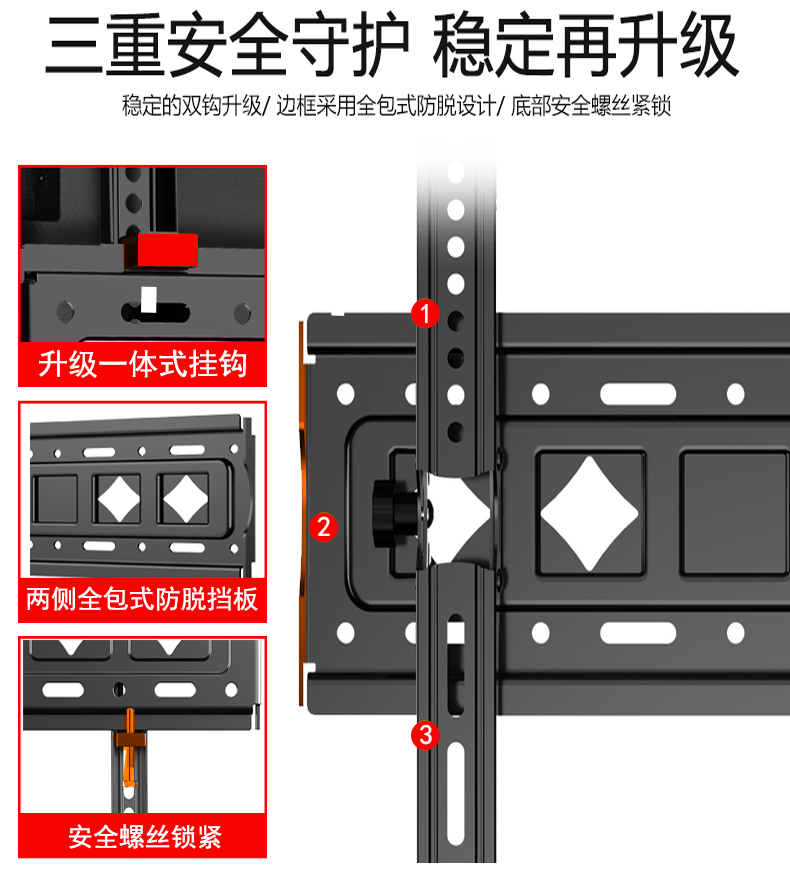 三重安全守护 稳定再升级

稳定的双钩升级/ 边框采用全包式防脱设计/ 底部安全螺丝紧锁

升级一体式挂钩

两侧全包式防脱挡板

安全螺丝锁紧

1

2

3