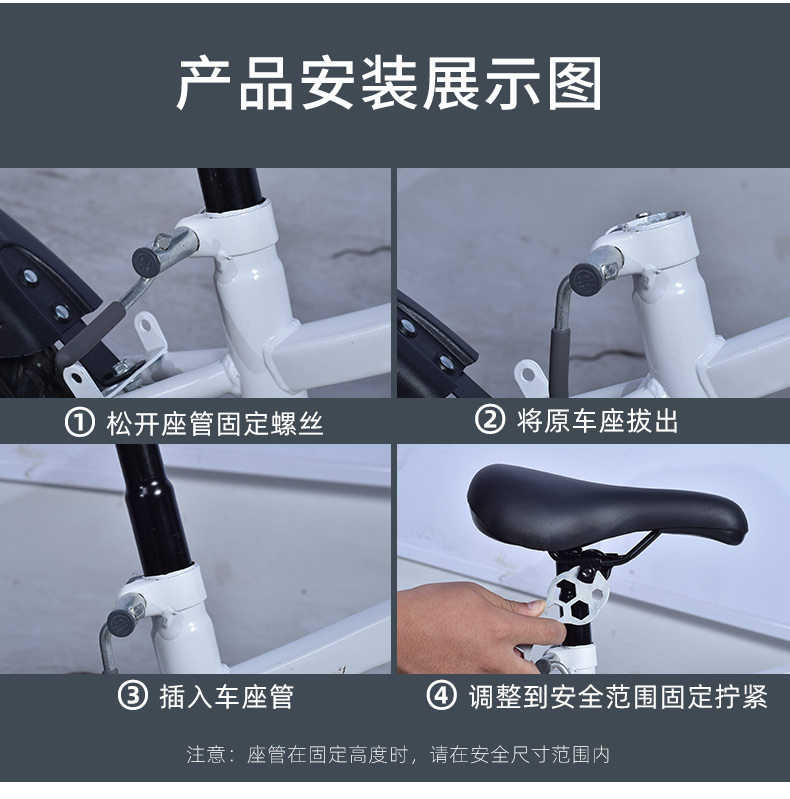 产品安装展示图

① 松开座管固定螺丝

② 将原车座拔出

③ 插入车座管

④ 调整到安全范围固定拧紧

注意：座管在固定高度时，请在安全尺寸范围内