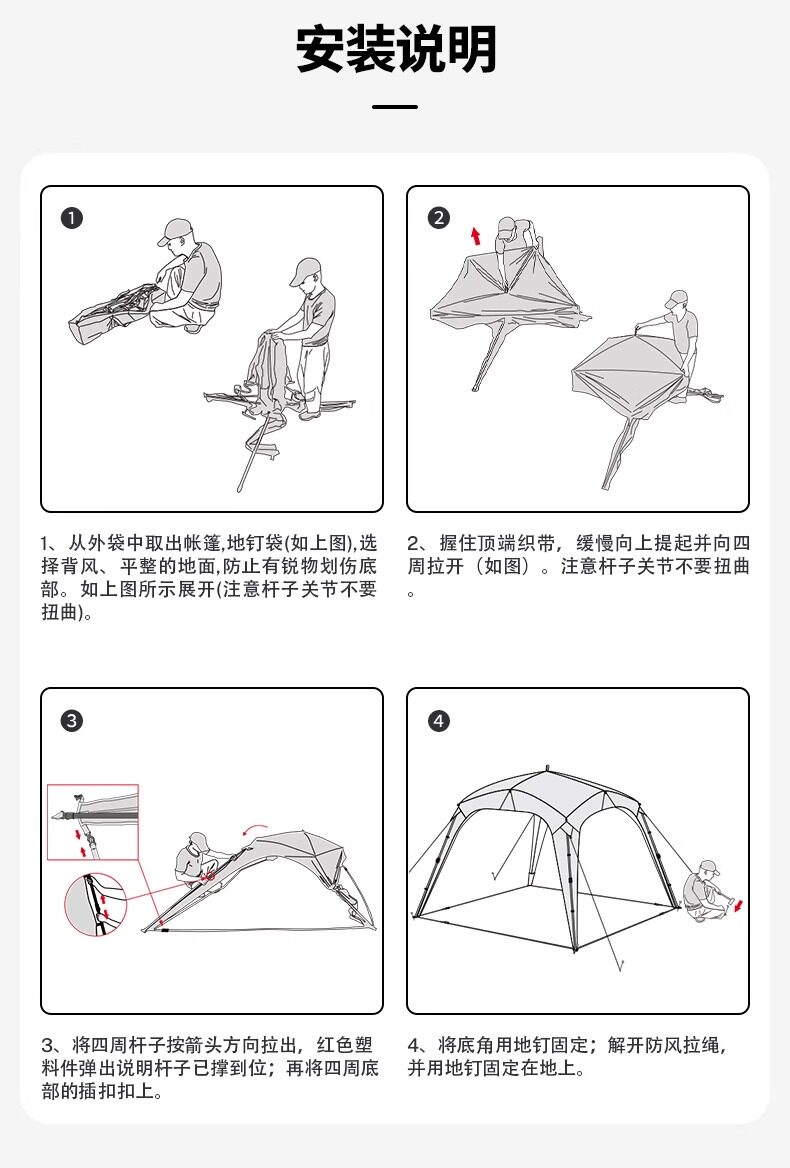 安装说明

1

1、从外袋中取出帐篷,地钉袋(如上图),选择背风、平整的地面,防止有锐物划伤底部。如上图所示展开(注意杆子关节不要扭曲)。

2

2、握住顶端织带，缓慢向上提起并向四周拉开（如图）。注意杆子关节不要扭曲。

3

3、将四周杆子按箭头方向拉出，红色塑料件弹出说明杆子已撑到位；再将四周底部的插扣扣上。

4

4、将底角用地钉固定；解开防风拉绳，并用地钉固定在地上。