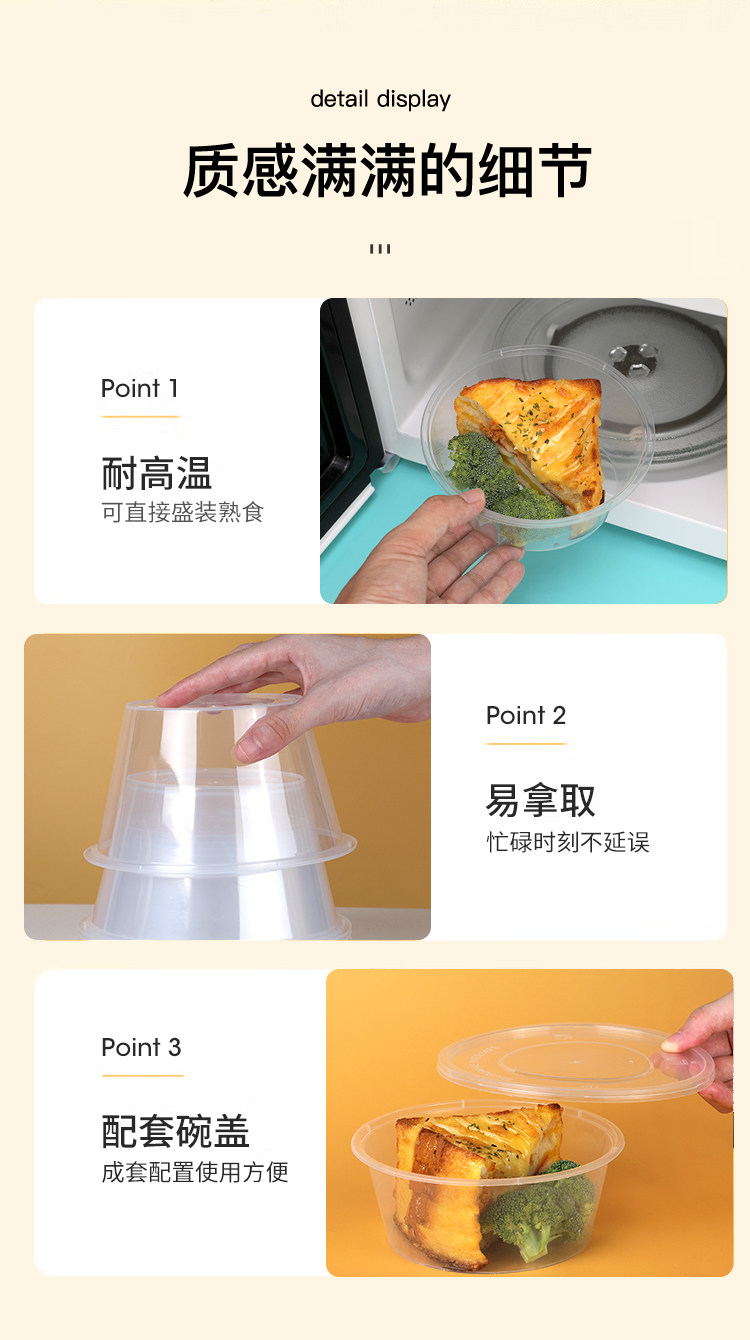 detail display

质感满满的细节

Point 1

耐高温

可直接盛装熟食

Point 2

易拿取

忙碌时刻不延误

Point 3

配套碗盖

成套配置使用方便