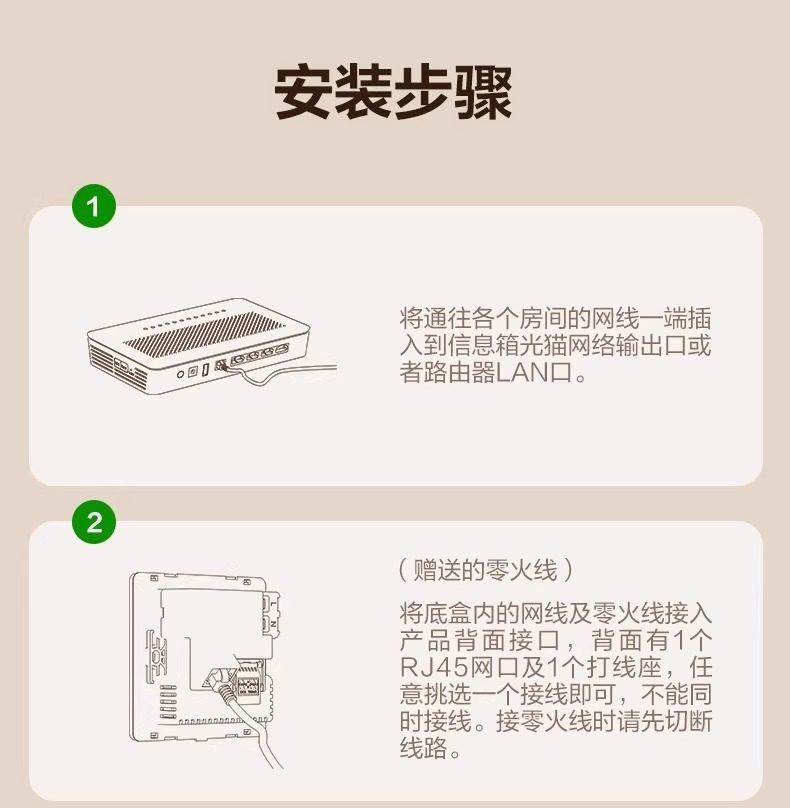 安装步骤

1

将通往各个房间的网线一端插入到信息箱光猫网络输出口或者路由器LAN口。

2

L
N

（赠送的零火线）

将底盒内的网线及零火线接入产品背面接口，背面有1个RJ45网口及1个打线座，任意挑选一个接线即可，不能同时接线。接零火线时请先切断线路。