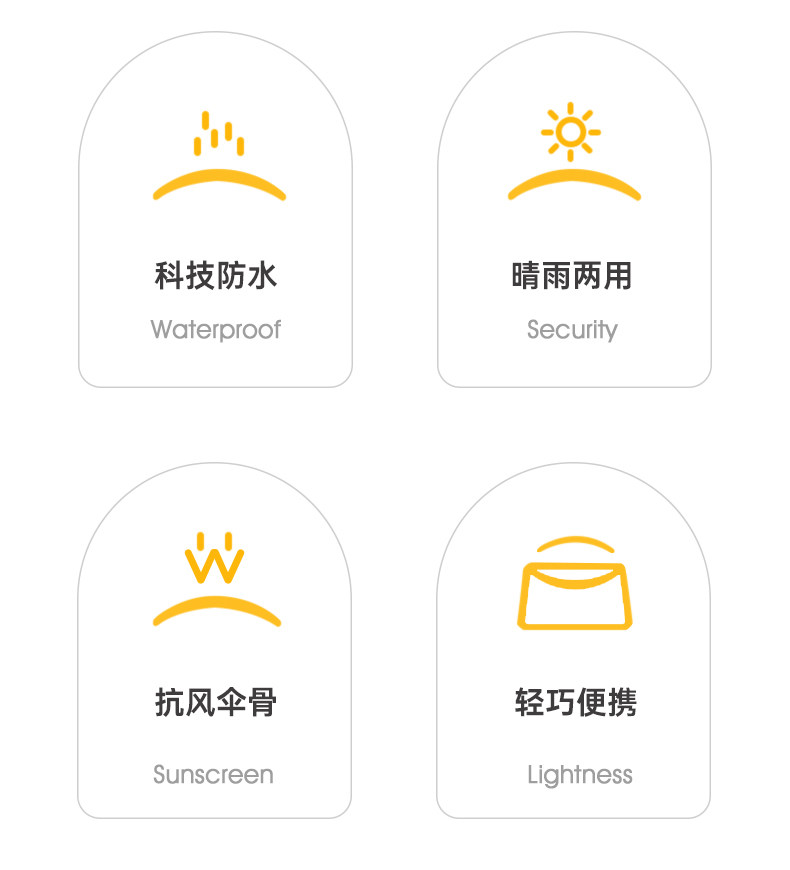 科技防水
Waterproof

晴雨两用
Security

抗风伞骨
Sunscreen

轻巧便携
Lightness