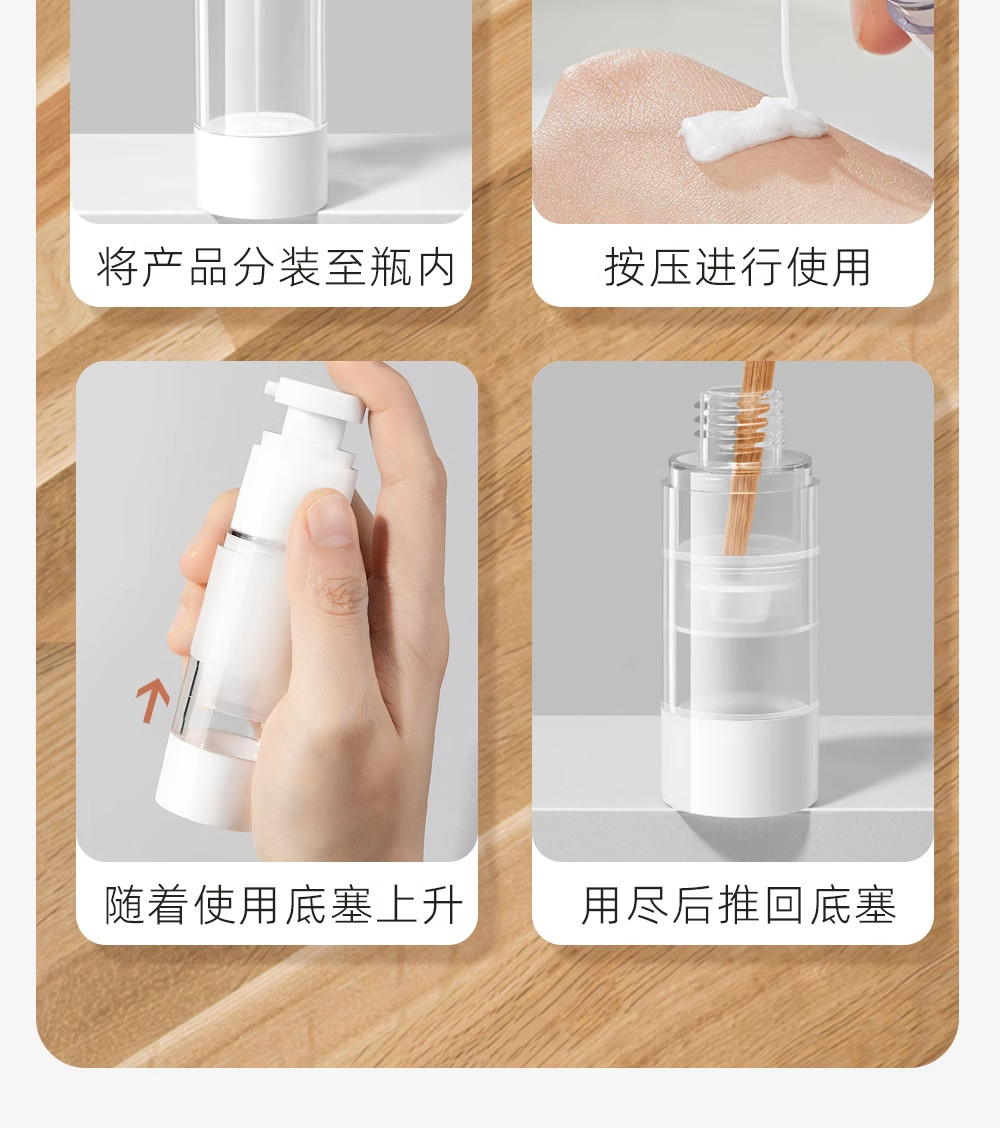 将产品分装至瓶内

按压进行使用

随着使用底塞上升

用尽后推回底塞