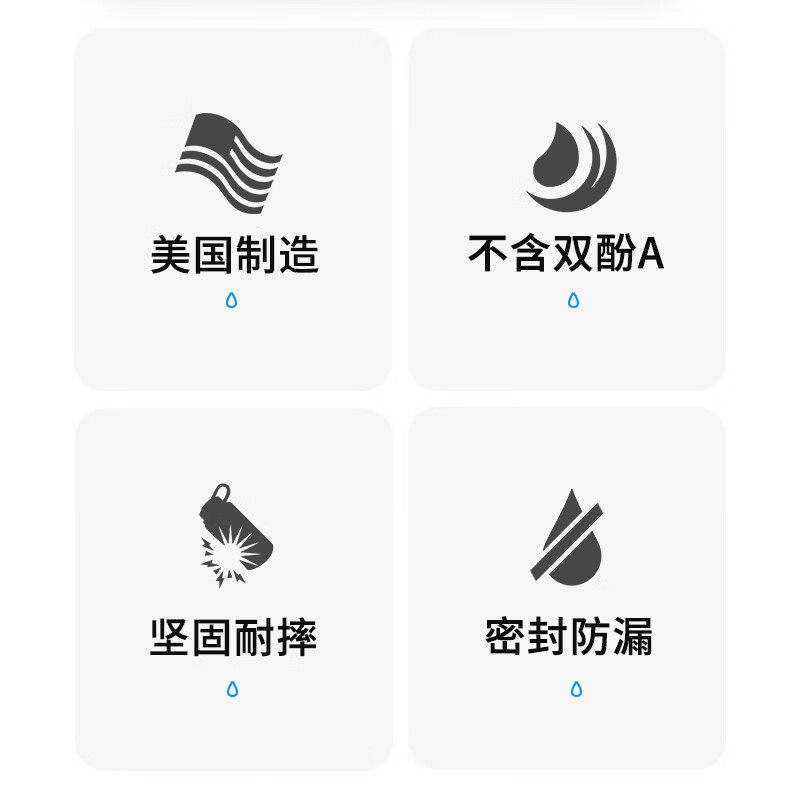 美国制造

不含双酚A

坚固耐摔

密封防漏