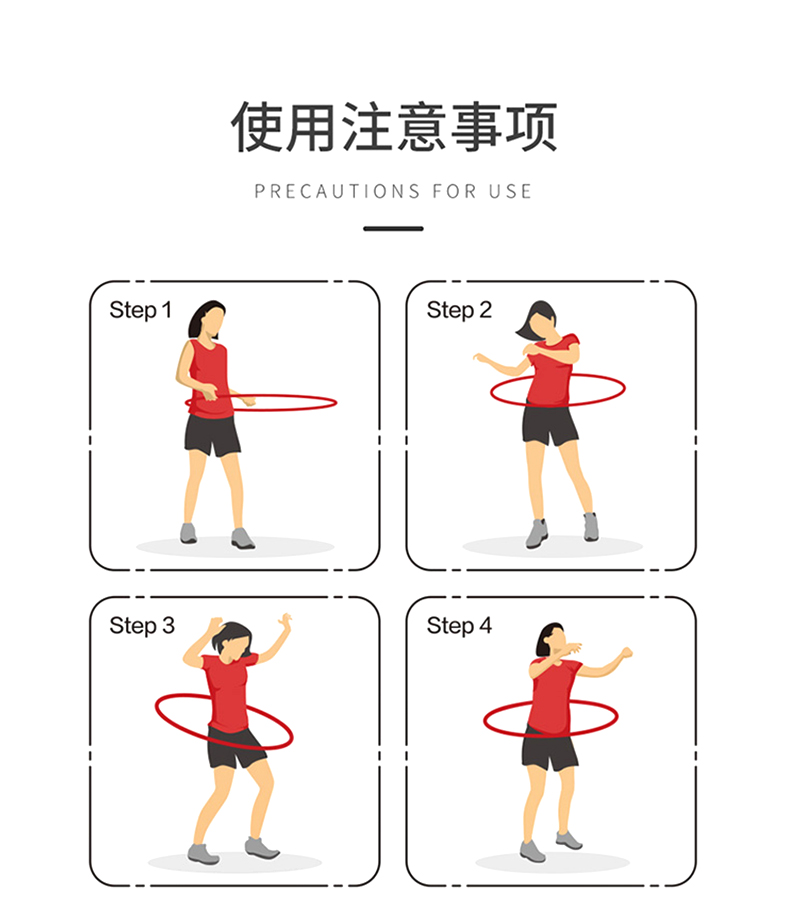 使用注意事项

PRECAUTIONS FOR USE

Step 1

Step 2

Step 3

Step 4