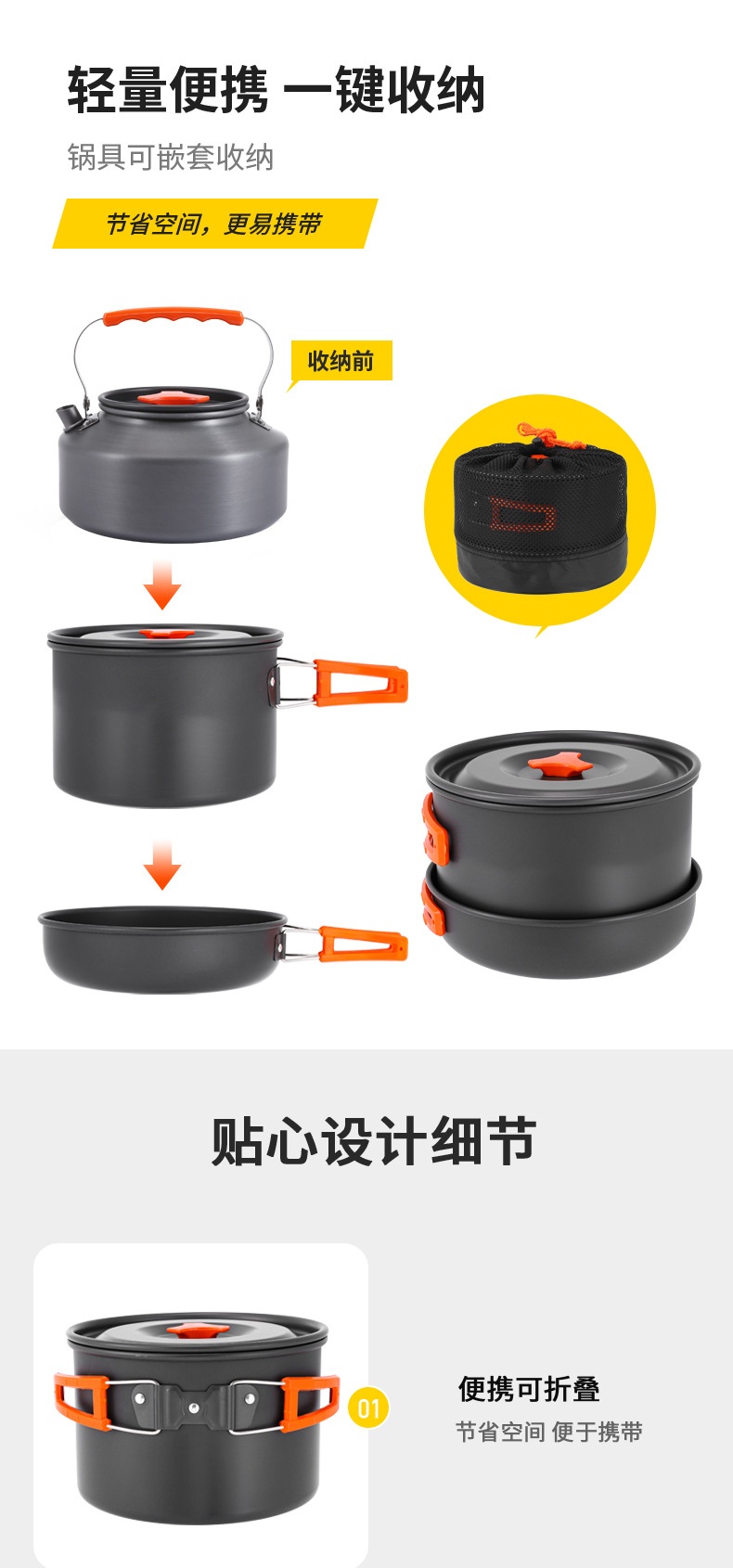 轻量便携 一键收纳

锅具可嵌套收纳

节省空间，更易携带

收纳前

贴心设计细节

01

便携可折叠

节省空间 便于携带