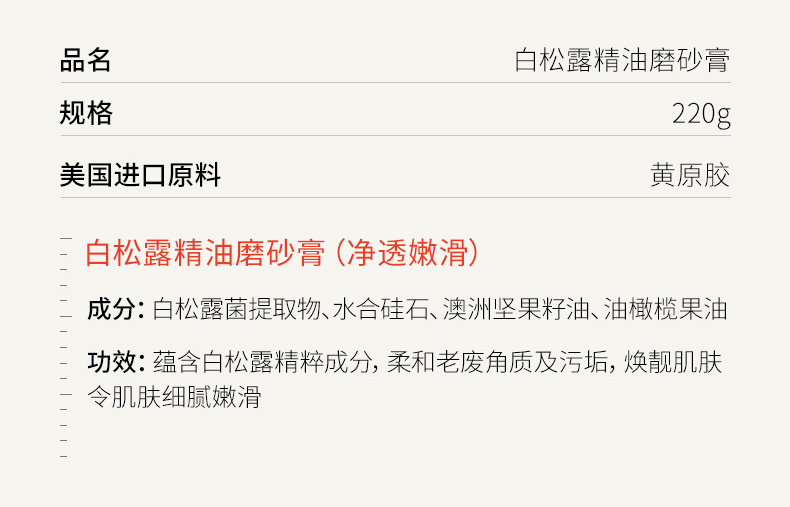 品名 白松露精油磨砂膏

规格 220g

美国进口原料 黄原胶

白松露精油磨砂膏（净透嫩滑）

成分：白松露菌提取物、水合硅石、澳洲坚果籽油、油橄榄果油

功效：蕴含白松露精粹成分，柔和老废角质及污垢，焕靓肌肤令肌肤细腻嫩滑