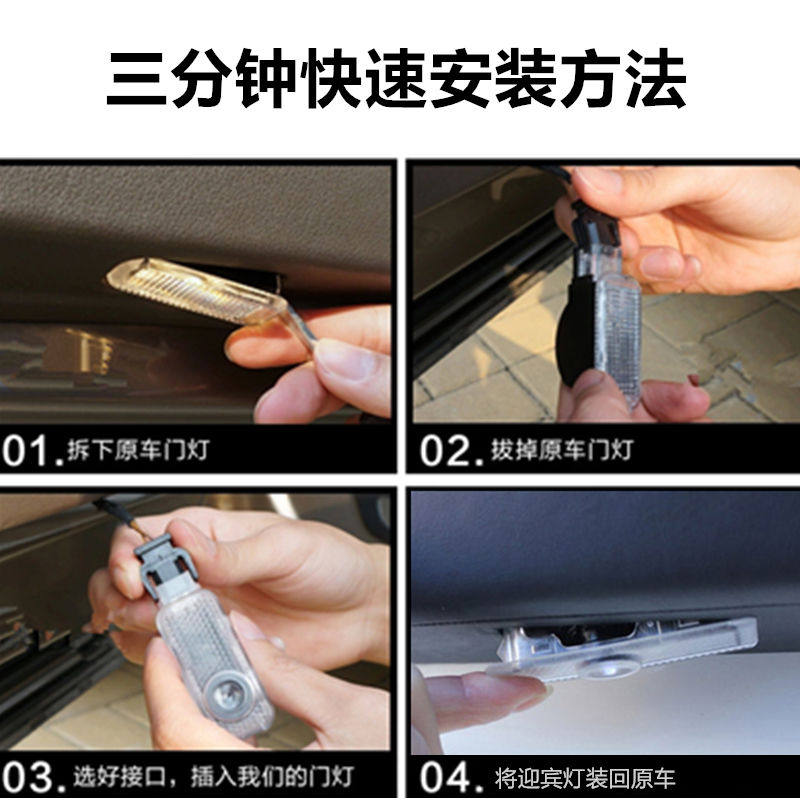 三分钟快速安装方法

01. 拆下原车门灯

02. 拔掉原车门灯

03. 选好接口，插入我们的门灯

04. 将迎宾灯装回原车