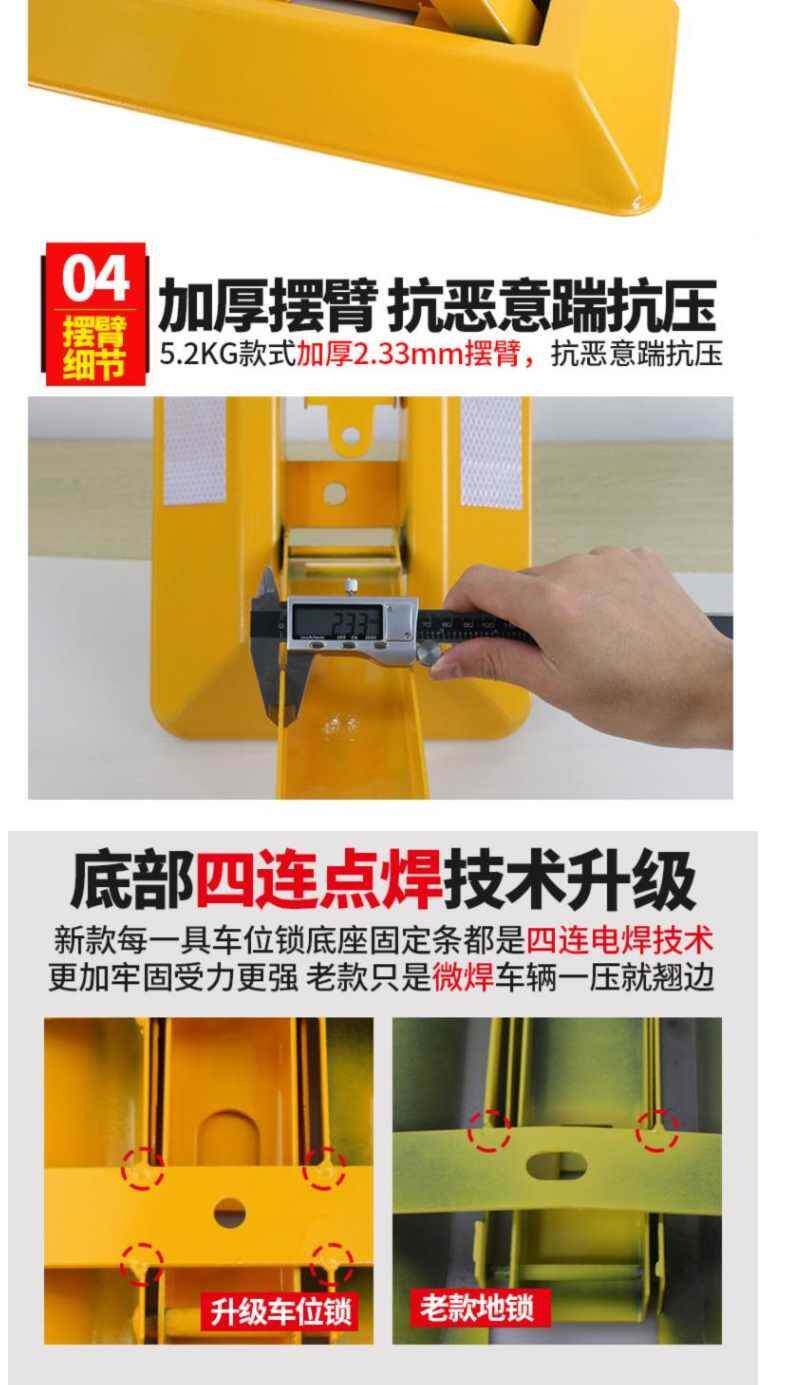 04
摆臂细节

加厚摆臂 抗恶意踹抗压
5.2KG款式加厚2.33mm摆臂，抗恶意踹抗压

2.33

底部四连点焊技术升级
新款每一具车位锁底座固定条都是四连电焊技术
更加牢固受力更强 老款只是微焊车辆一压就翘边

升级车位锁

老款地锁