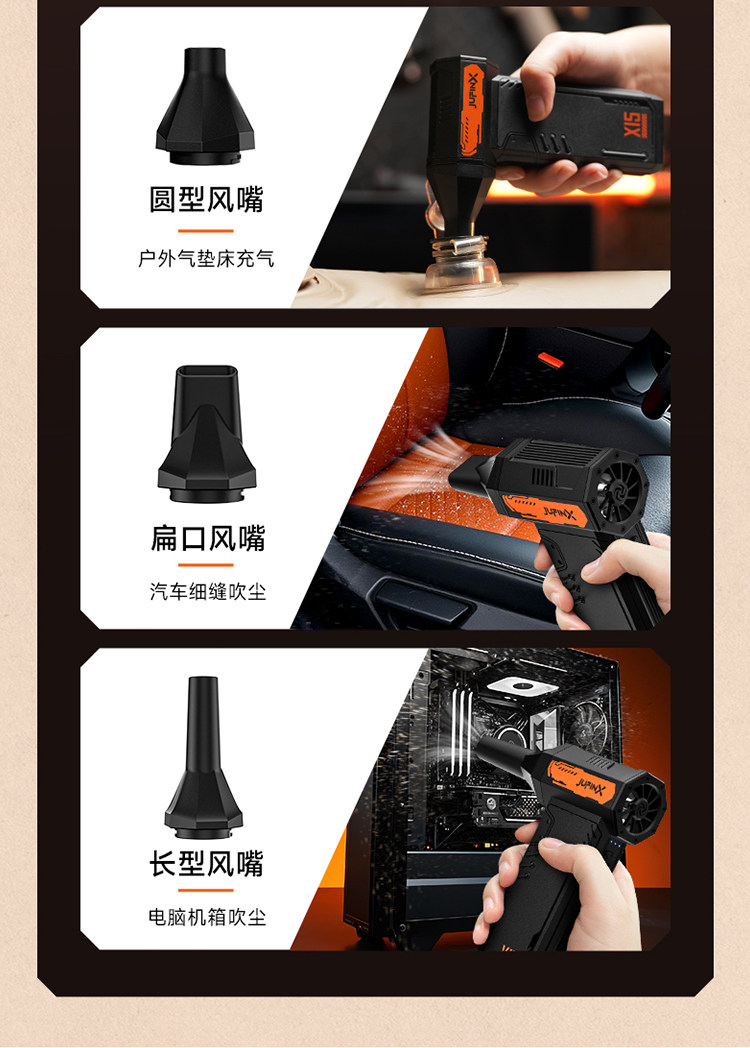 圆型风嘴

户外气垫床充气

JUPINX

X15

扁口风嘴

汽车细缝吹尘

JUPINX

长型风嘴

电脑机箱吹尘

JUPINX