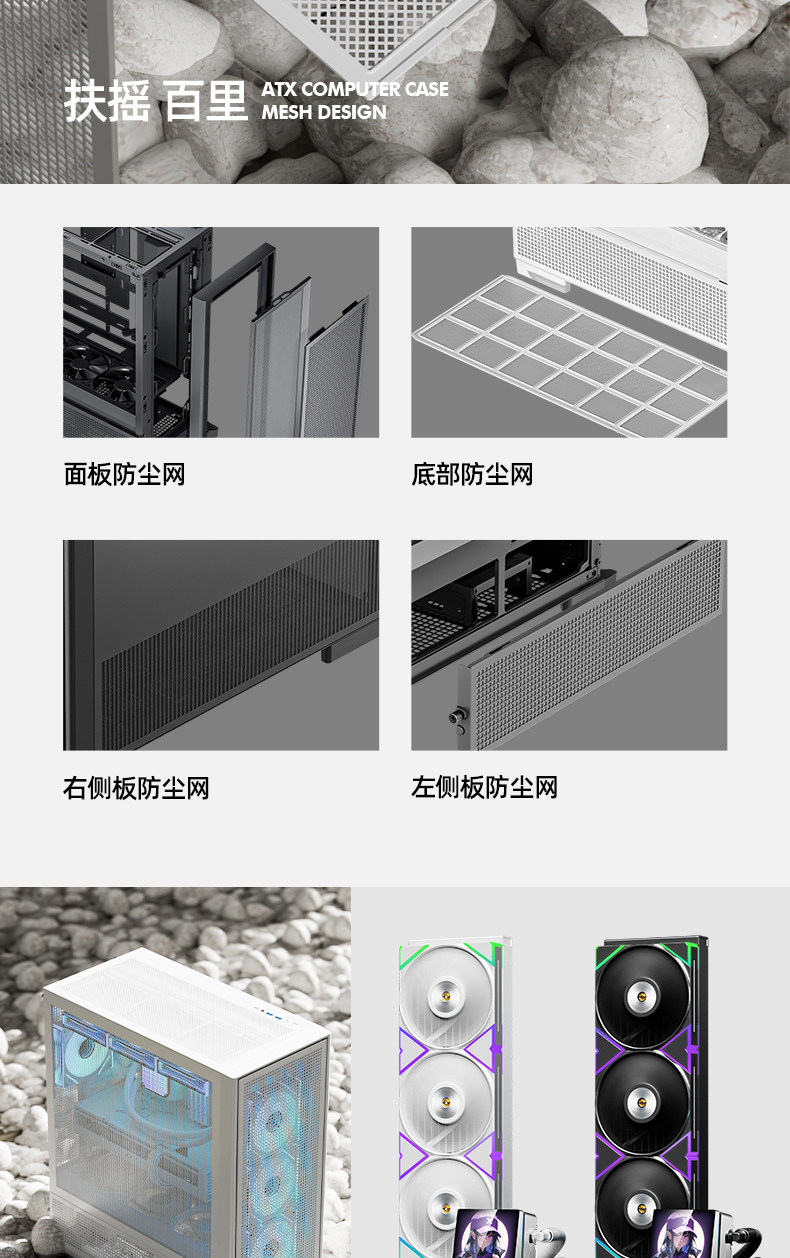 扶摇 百里 ATX COMPUTER CASE MESH DESIGN

面板防尘网

底部防尘网

右侧板防尘网

左侧板防尘网