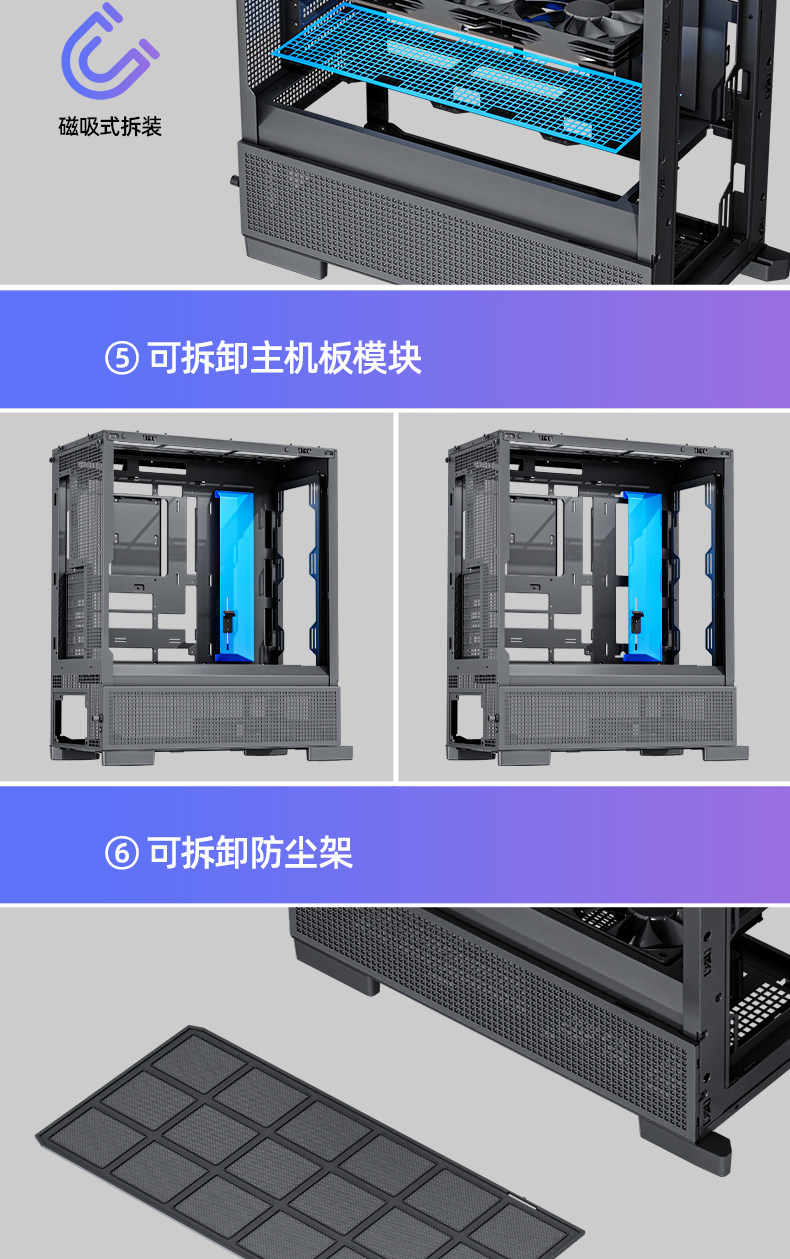 磁吸式拆装

⑤ 可拆卸主机板模块

⑥ 可拆卸防尘架