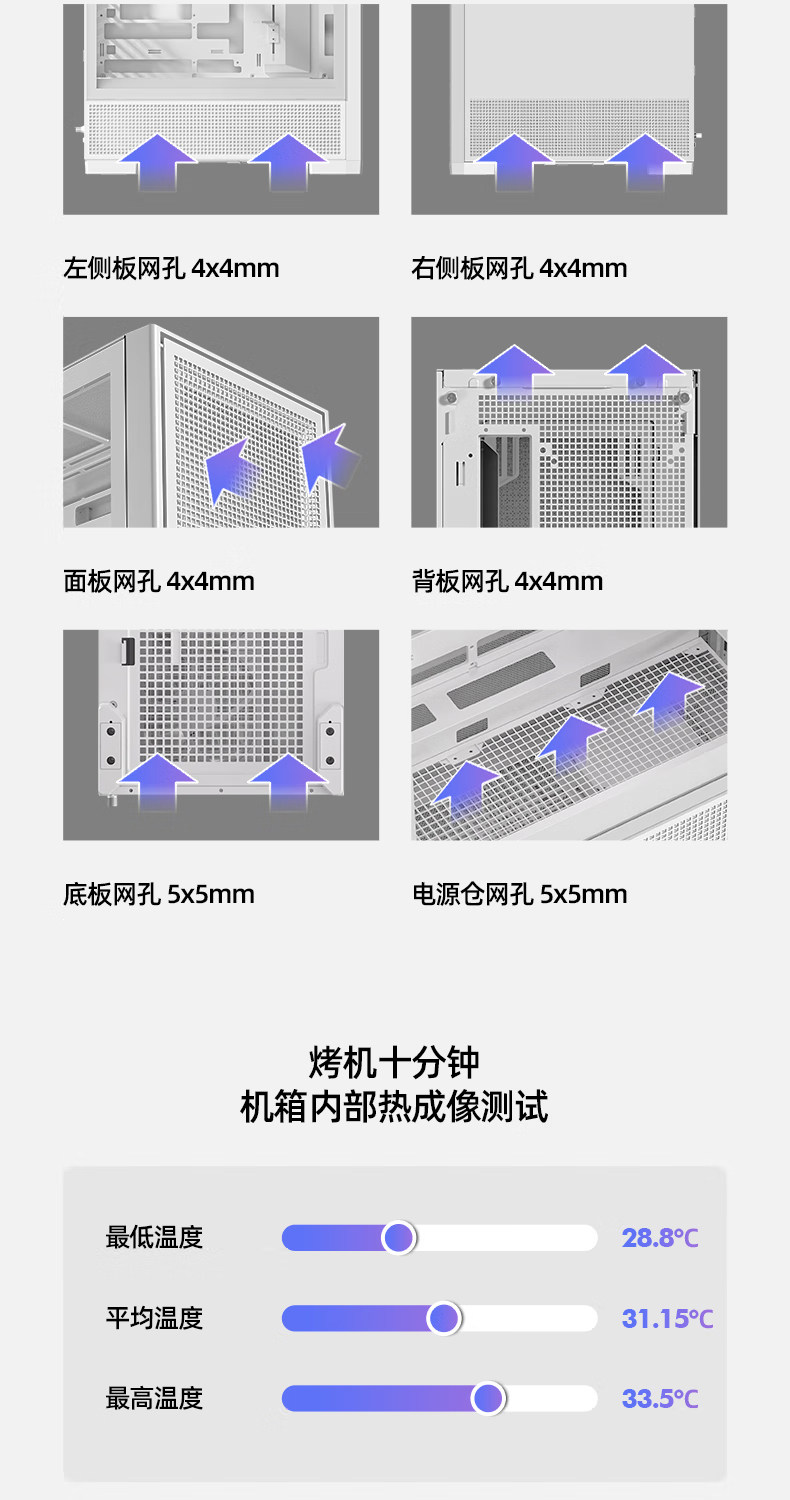 左侧板网孔 4x4mm

右侧板网孔 4x4mm

面板网孔 4x4mm

背板网孔 4x4mm

底板网孔 5x5mm

电源仓网孔 5x5mm

烤机十分钟
机箱内部热成像测试

最低温度 28.8℃

平均温度 31.15℃

最高温度 33.5℃