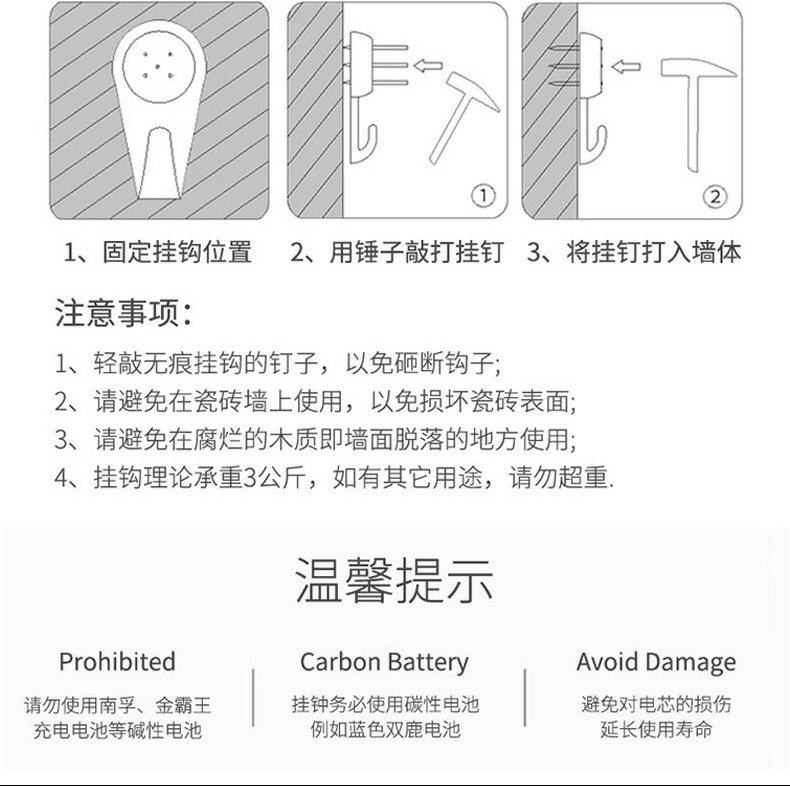 ①

②

1、固定挂钩位置　2、用锤子敲打挂钉　3、将挂钉打入墙体

注意事项:

1、轻敲无痕挂钩的钉子，以免砸断钩子;
2、请避免在瓷砖墙上使用，以免损坏瓷砖表面;
3、请避免在腐烂的木质即墙面脱落的地方使用;
4、挂钩理论承重3公斤，如有其它用途，请勿超重.

温馨提示

Prohibited
请勿使用南孚、金霸王充电电池等碱性电池

Carbon Battery
挂钟务必使用碳性电池例如蓝色双鹿电池

Avoid Damage
避免对电芯的损伤延长使用寿命