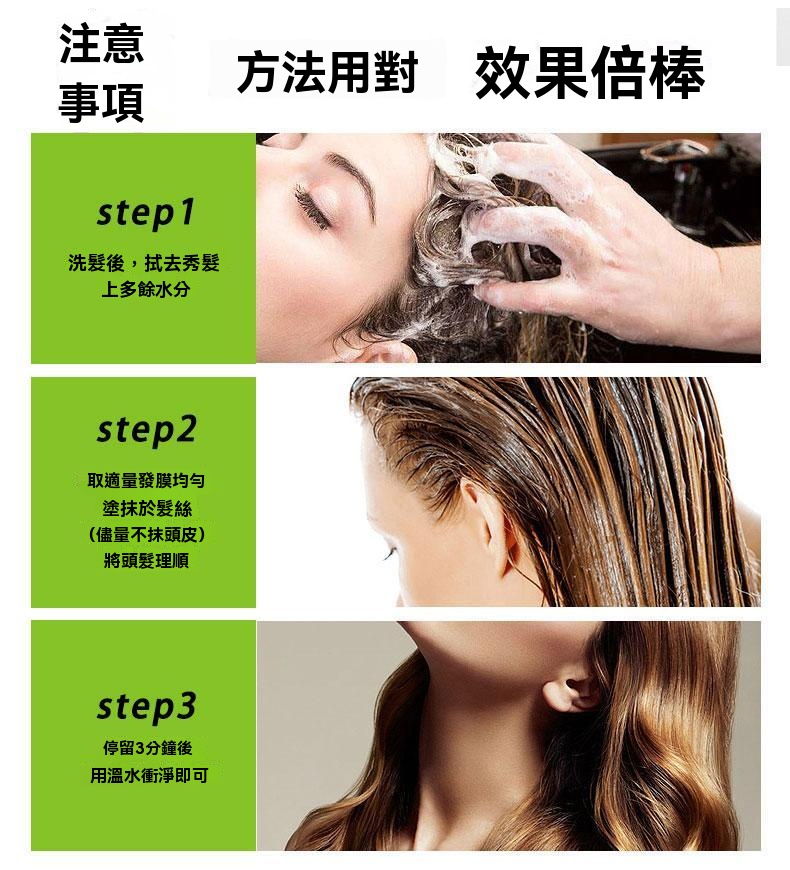 注意事項

方法用對 效果倍棒

step1

洗髮後，拭去秀髮上多餘水分

step2

取適量發膜均勻塗抹於髮絲（儘量不抹頭皮）將頭髮理順

step3

停留3分鐘後用溫水衝淨即可