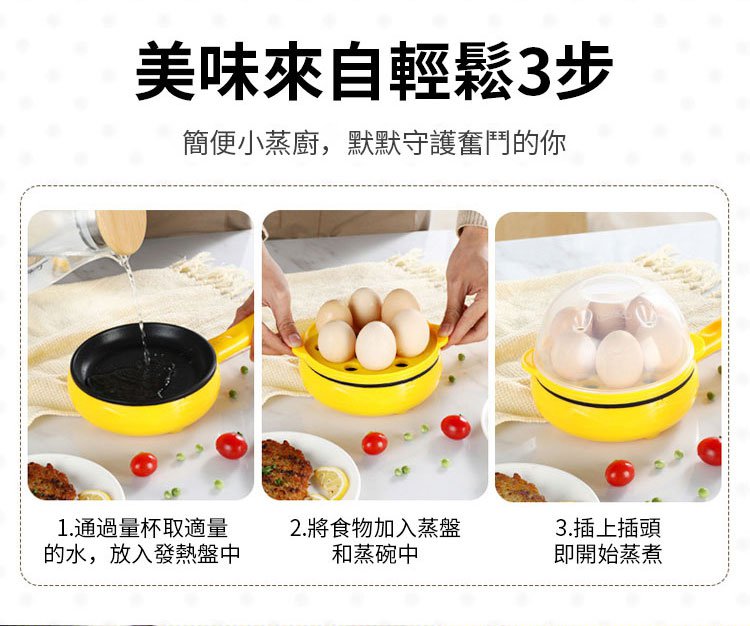 美味來自輕鬆3步

簡便小蒸廚，默默守護奮鬥的你

1.通過量杯取適量的水，放入發熱盤中

2.將食物加入蒸盤和蒸碗中

3.插上插頭即開始蒸煮