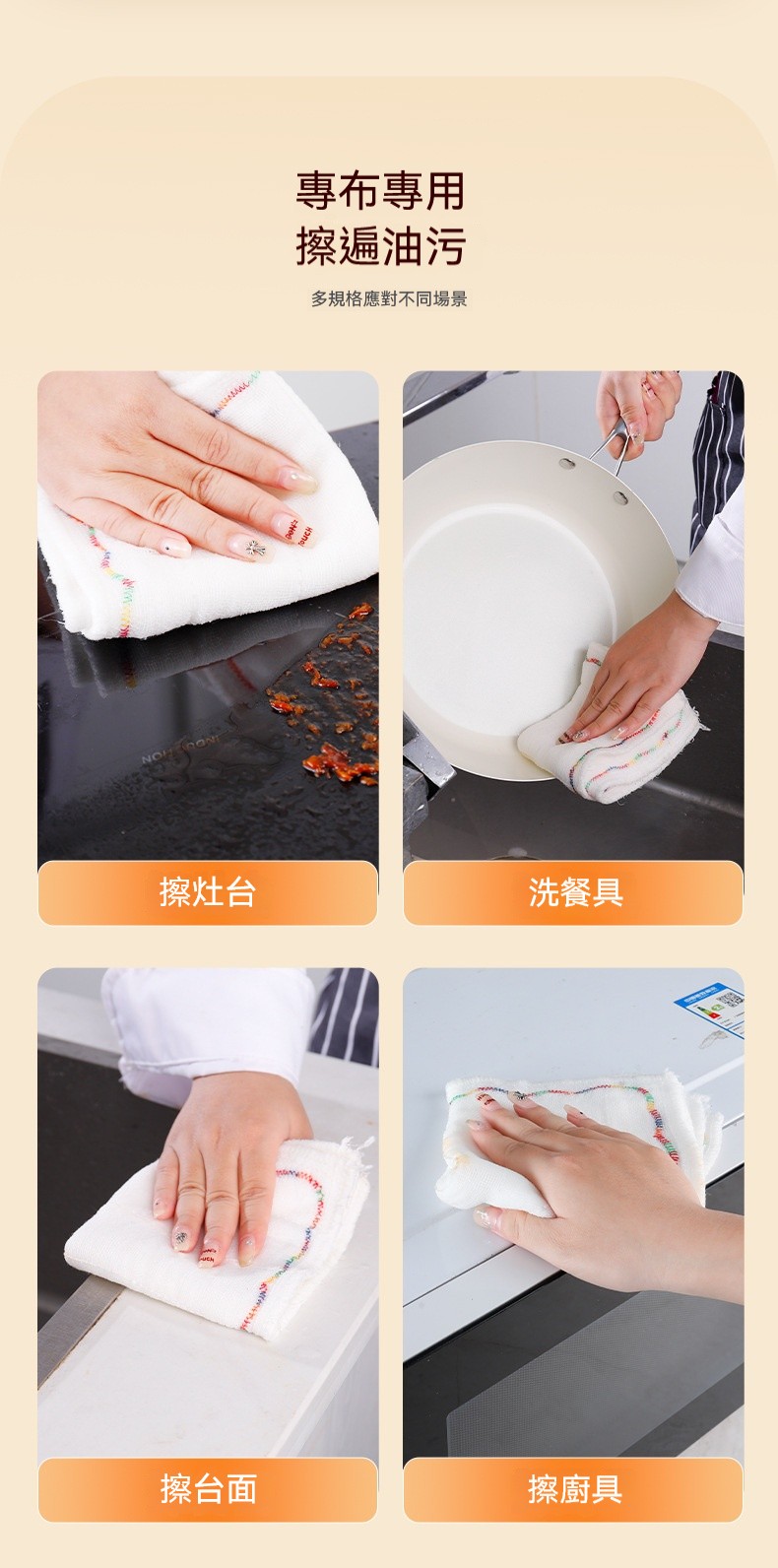 專布專用
擦遍油污

多規格應對不同場景

擦灶台

洗餐具

擦台面

擦廚具