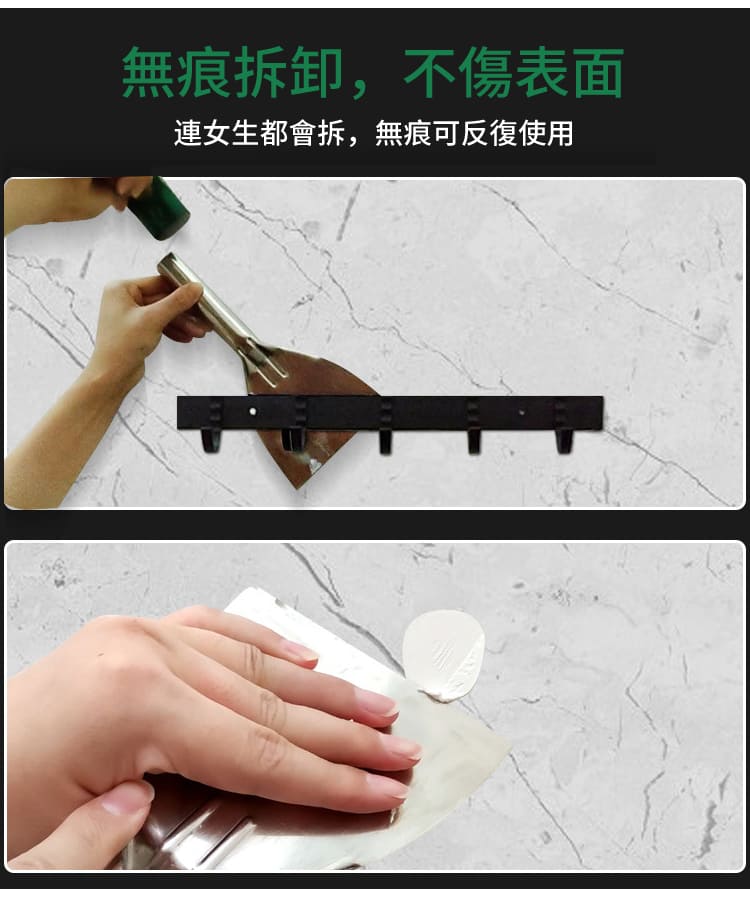 無痕拆卸，不傷表面

連女生都會拆，無痕可反復使用