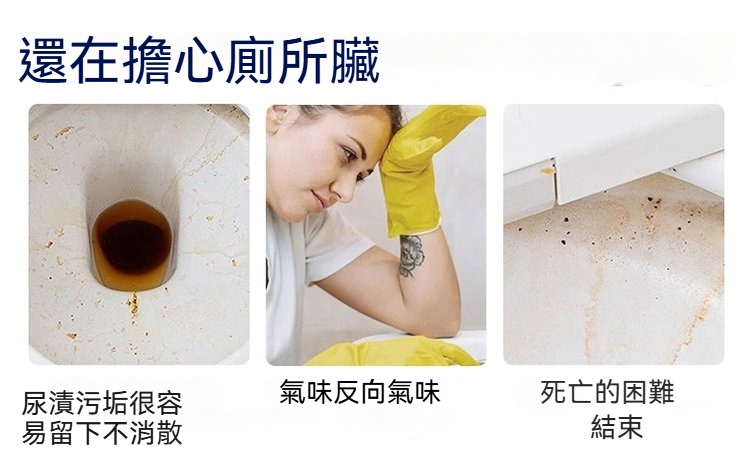 還在擔心廁所臟

尿漬污垢很容易留下不消散

氣味反向氣味

死亡的困難結束