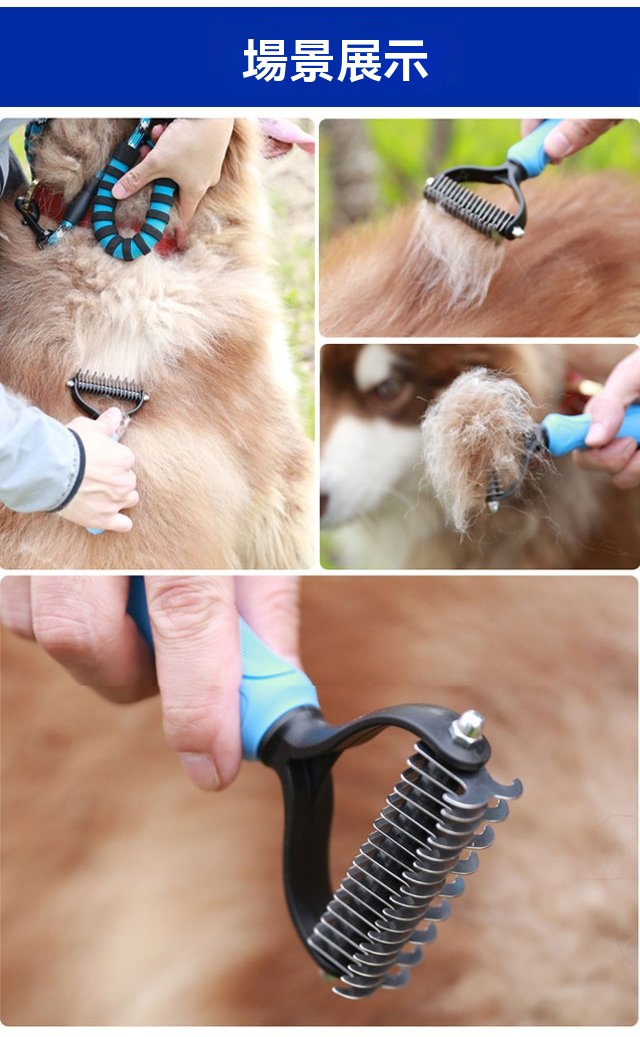 場景展示