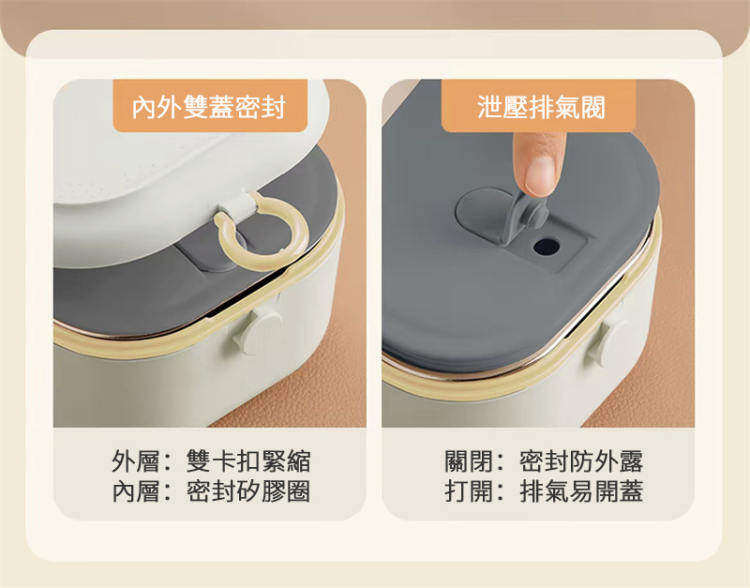 內外雙蓋密封

外層：雙卡扣緊縮
內層：密封矽膠圈

泄壓排氣閥

關閉：密封防外露
打開：排氣易開蓋