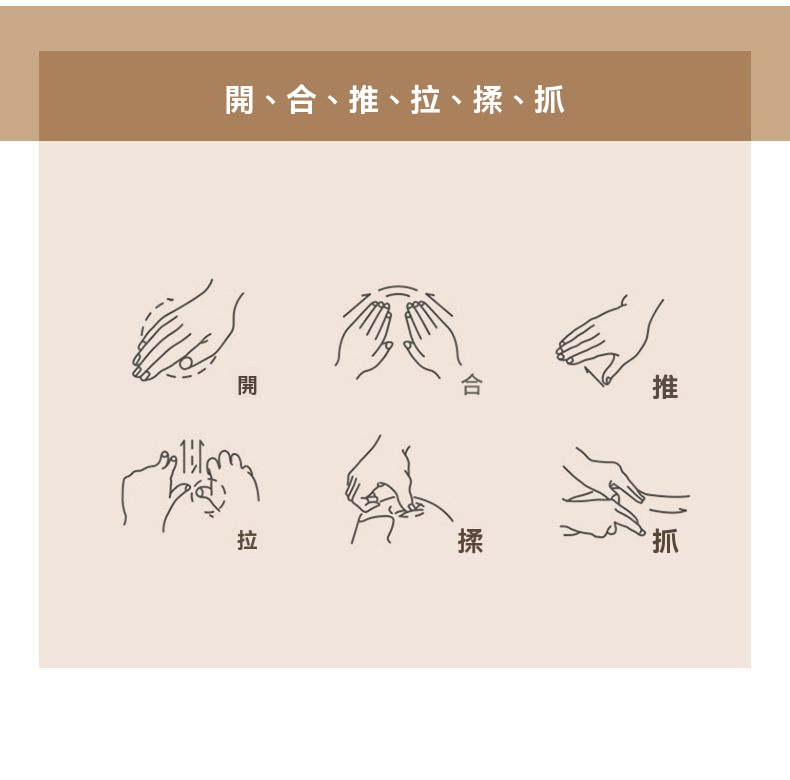 開、合、推、拉、揉、抓

開

合

推

拉

揉

抓