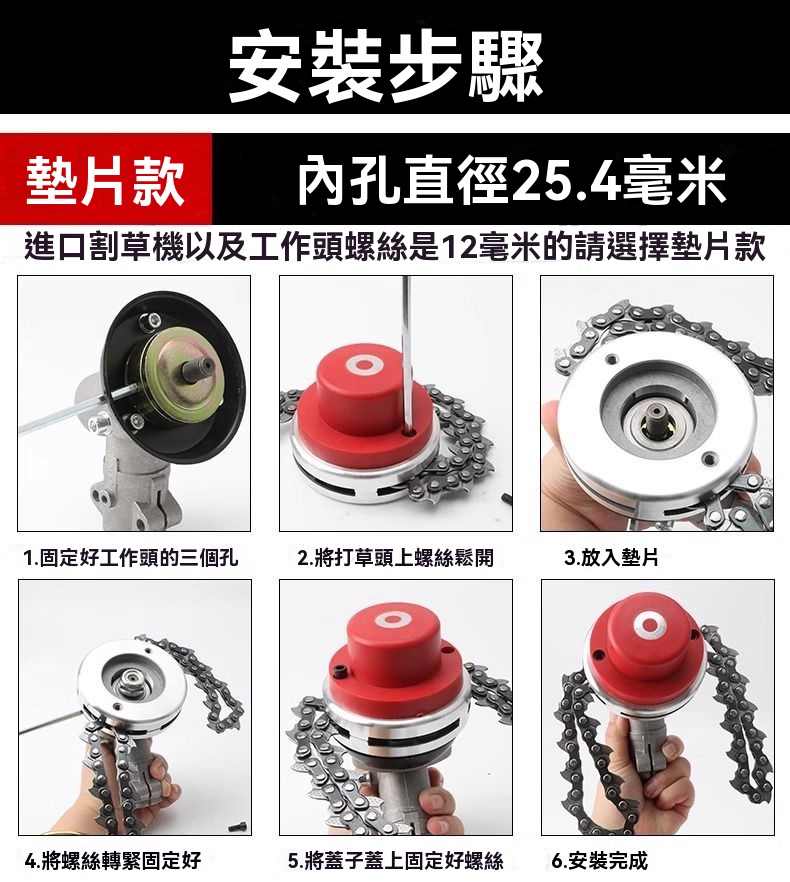 安裝步驟

墊片款

內孔直徑25.4毫米

進口割草機以及工作頭螺絲是12毫米的請選擇墊片款

1.固定好工作頭的三個孔

2.將打草頭上螺絲鬆開

3.放入墊片

4.將螺絲轉緊固定好

5.將蓋子蓋上固定好螺絲

6.安裝完成