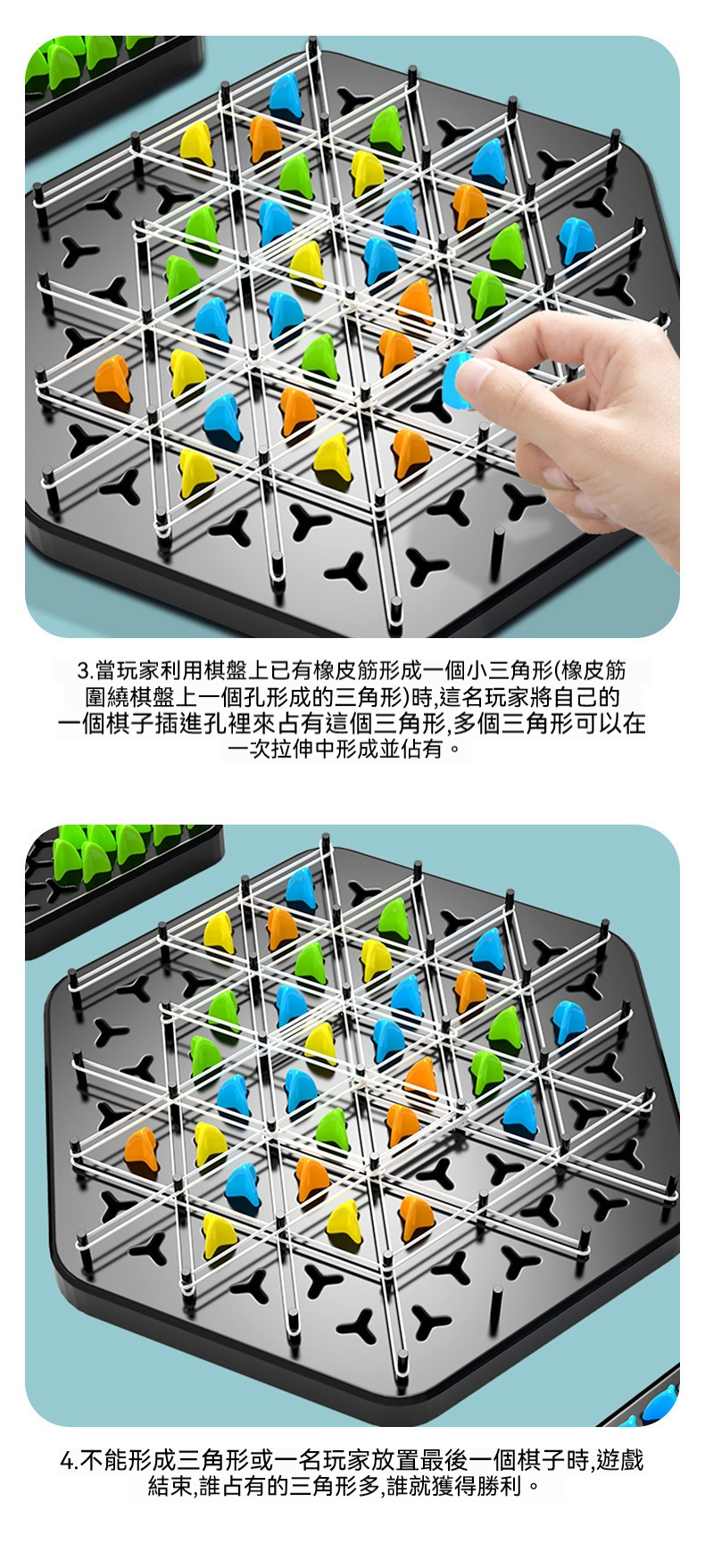 3.當玩家利用棋盤上已有橡皮筋形成一個小三角形(橡皮筋圍繞棋盤上一個孔形成的三角形)時,這名玩家將自己的一個棋子插進孔裡來占有這個三角形,多個三角形可以在一次拉伸中形成並佔有。

4.不能形成三角形或一名玩家放置最後一個棋子時,遊戲結束,誰占有的三角形多,誰就獲得勝利。