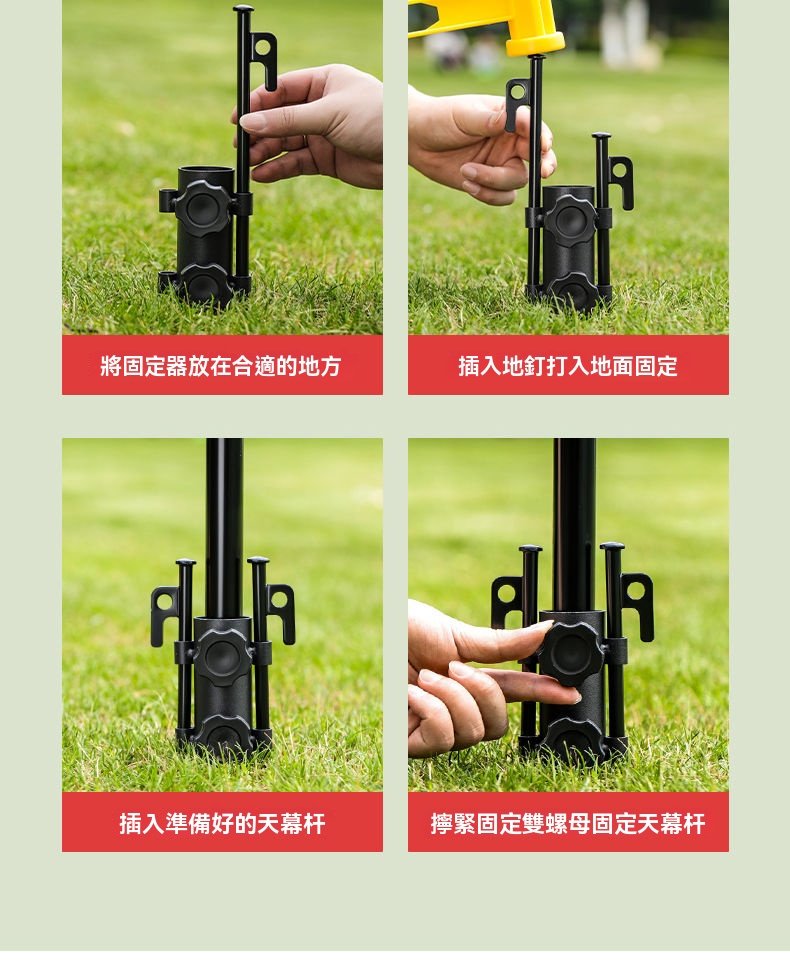 將固定器放在合適的地方

插入地釘打入地面固定

插入準備好的天幕杆

擰緊固定雙螺母固定天幕杆