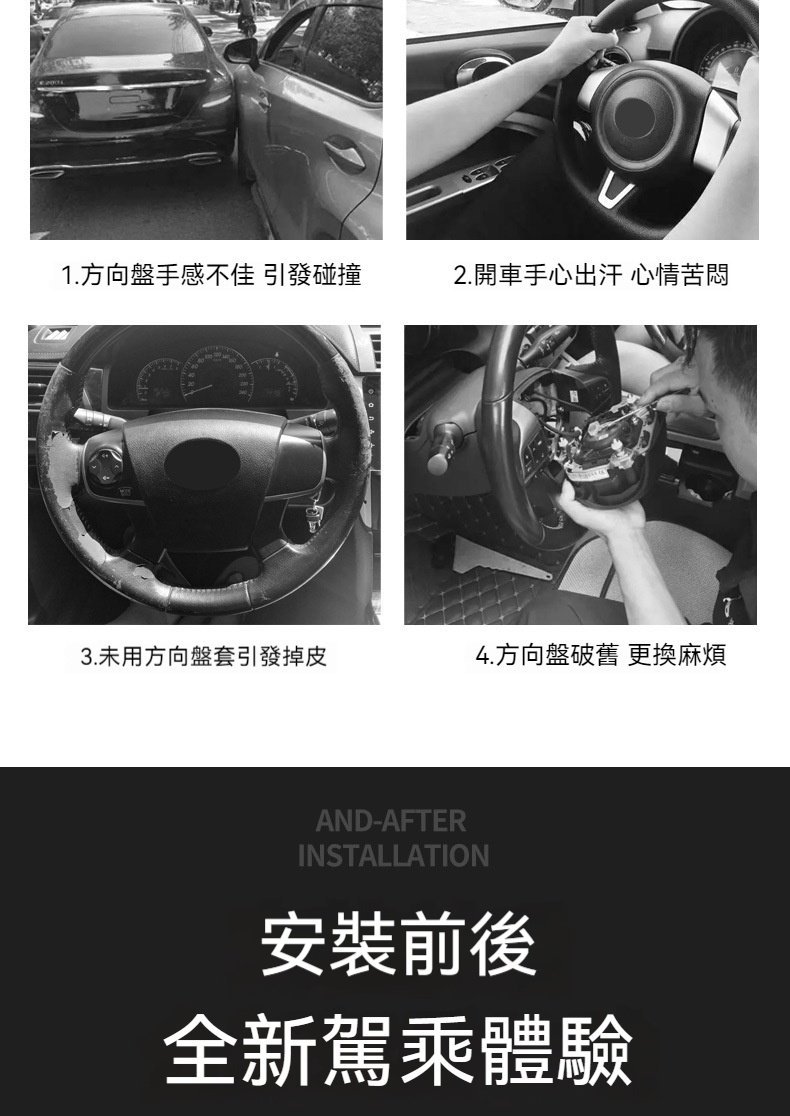 1.方向盤手感不佳 引發碰撞

2.開車手心出汗 心情苦悶

3.未用方向盤套引發掉皮

4.方向盤破舊 更換麻煩

AND-AFTER INSTALLATION

安裝前後

全新駕乘體驗