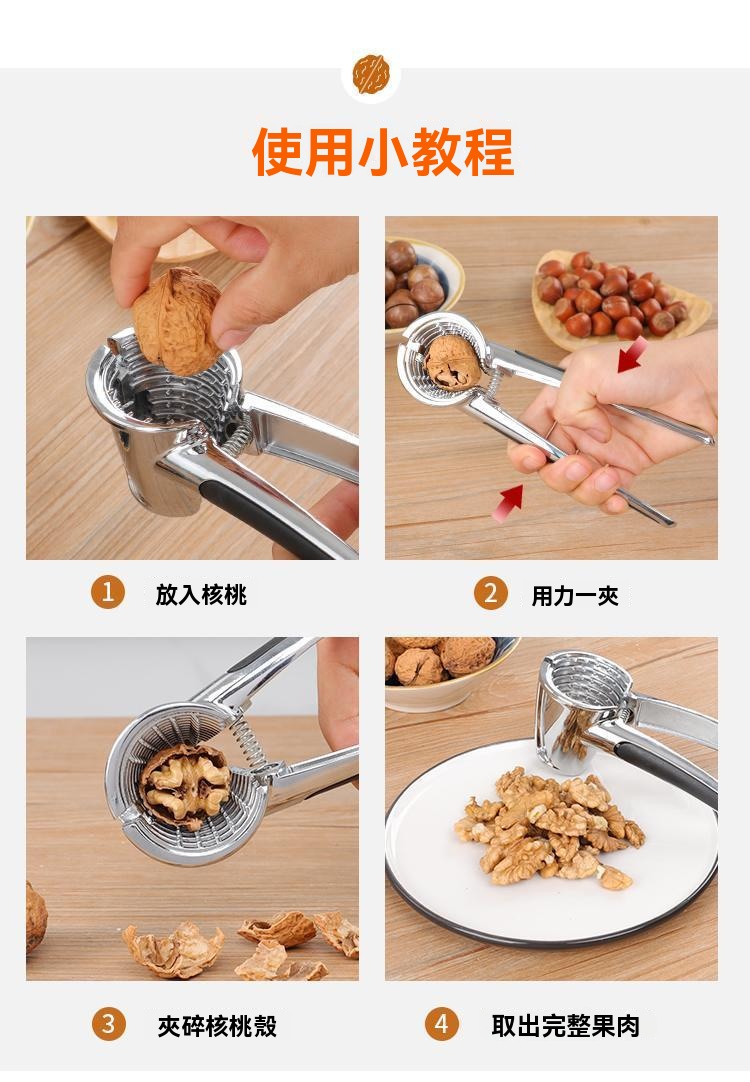 使用小教程

1 放入核桃

2 用力一夾

3 夾碎核桃殼

4 取出完整果肉