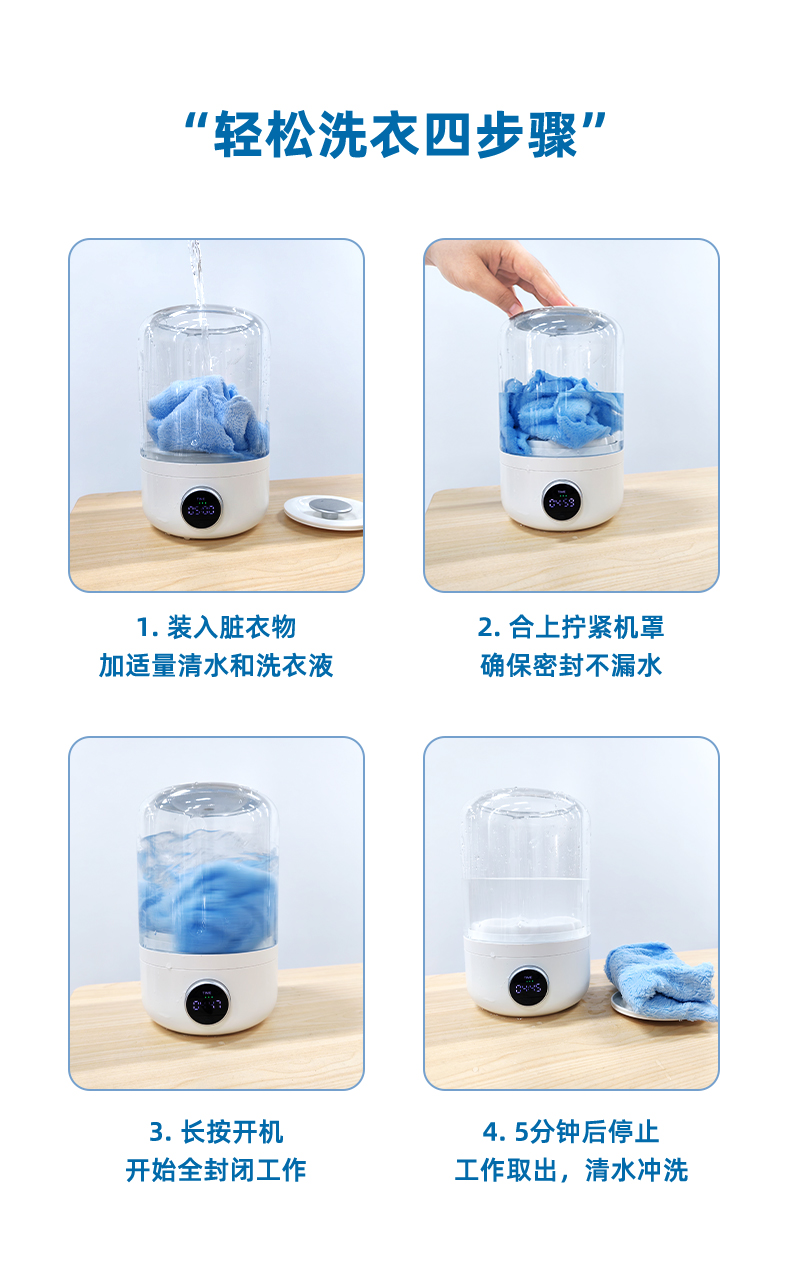 “轻松洗衣四步骤”

1. 装入脏衣物
加适量清水和洗衣液

2. 合上拧紧机罩
确保密封不漏水

3. 长按开机
开始全封闭工作

4. 5分钟后停止
工作取出，清水冲洗