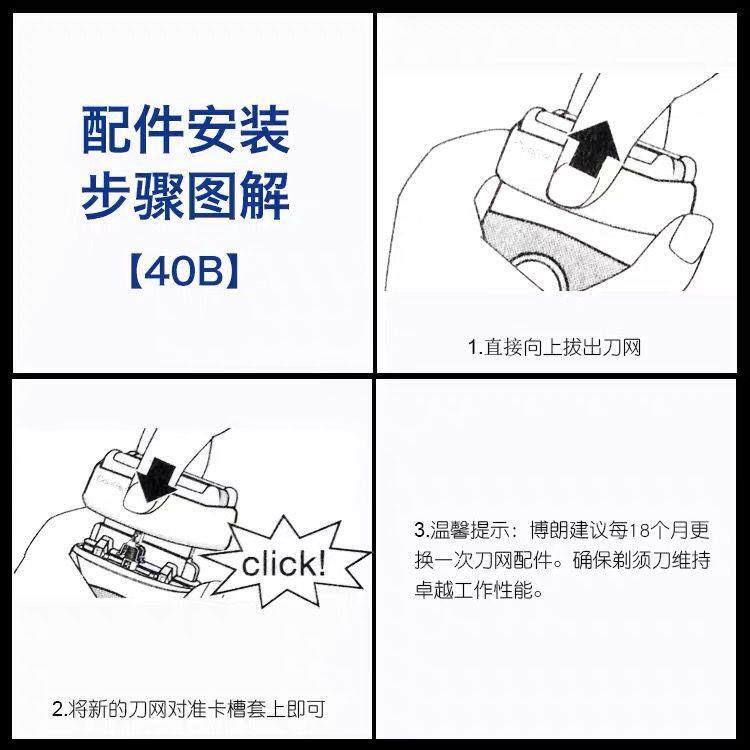 配件安装
步骤图解

【40B】

1.直接向上拔出刀网

click!

2.将新的刀网对准卡槽套上即可

3.温馨提示：博朗建议每18个月更换一次刀网配件。确保剃须刀维持卓越工作性能。