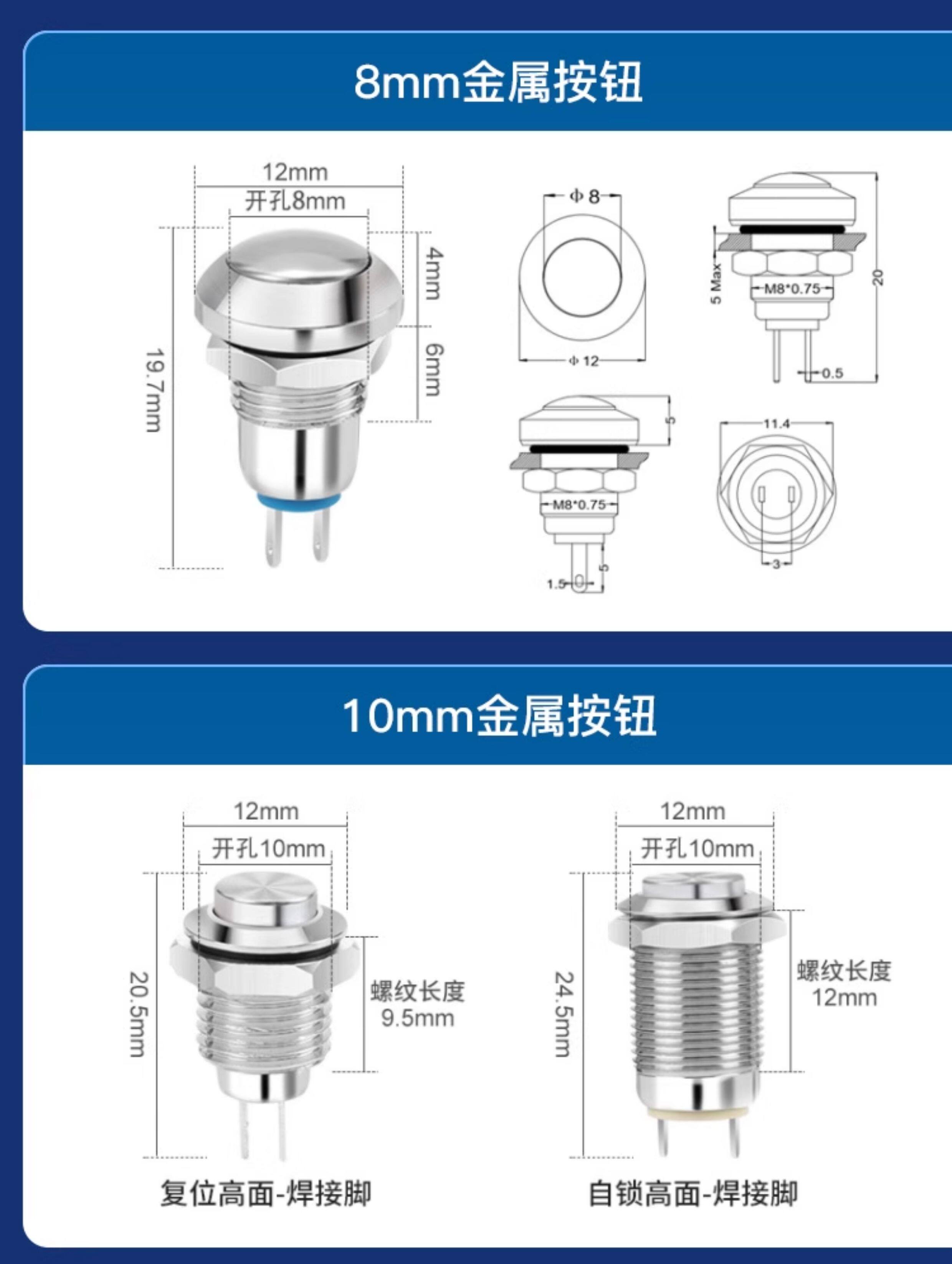 8mm金属按钮

12mm
开孔8mm
4mm
6mm
19.7mm

Φ 8
Φ 12

5 Max
M8*0.75
20
0.5

5
M8*0.75
5
1.5

11.4
3

10mm金属按钮

12mm
开孔10mm
20.5mm
螺纹长度
9.5mm
复位高面-焊接脚

12mm
开孔10mm
24.5mm
螺纹长度
12mm
自锁高面-焊接脚