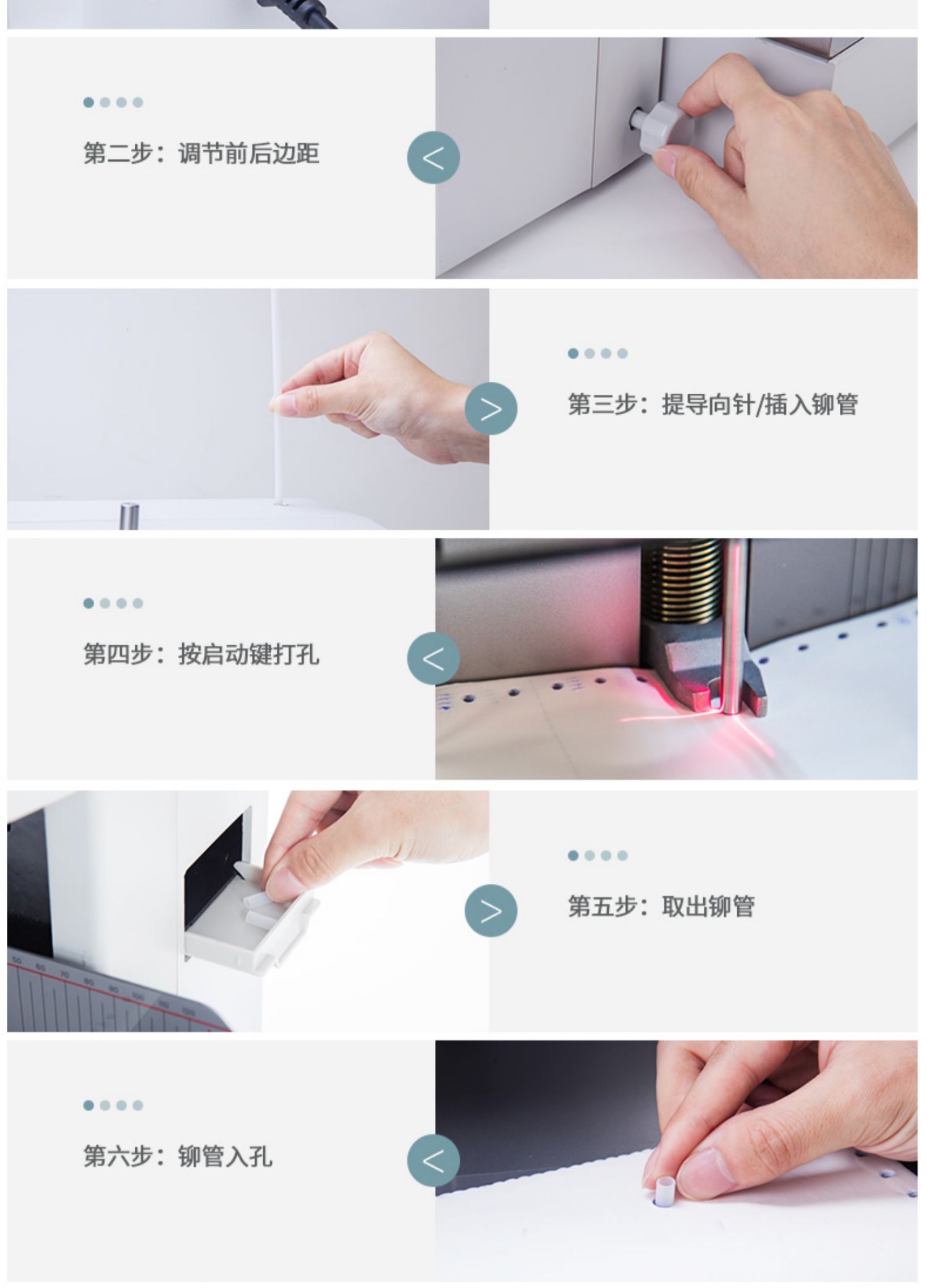 第二步：调节前后边距

第三步：提导向针/插入铆管

第四步：按启动键打孔

第五步：取出铆管

第六步：铆管入孔