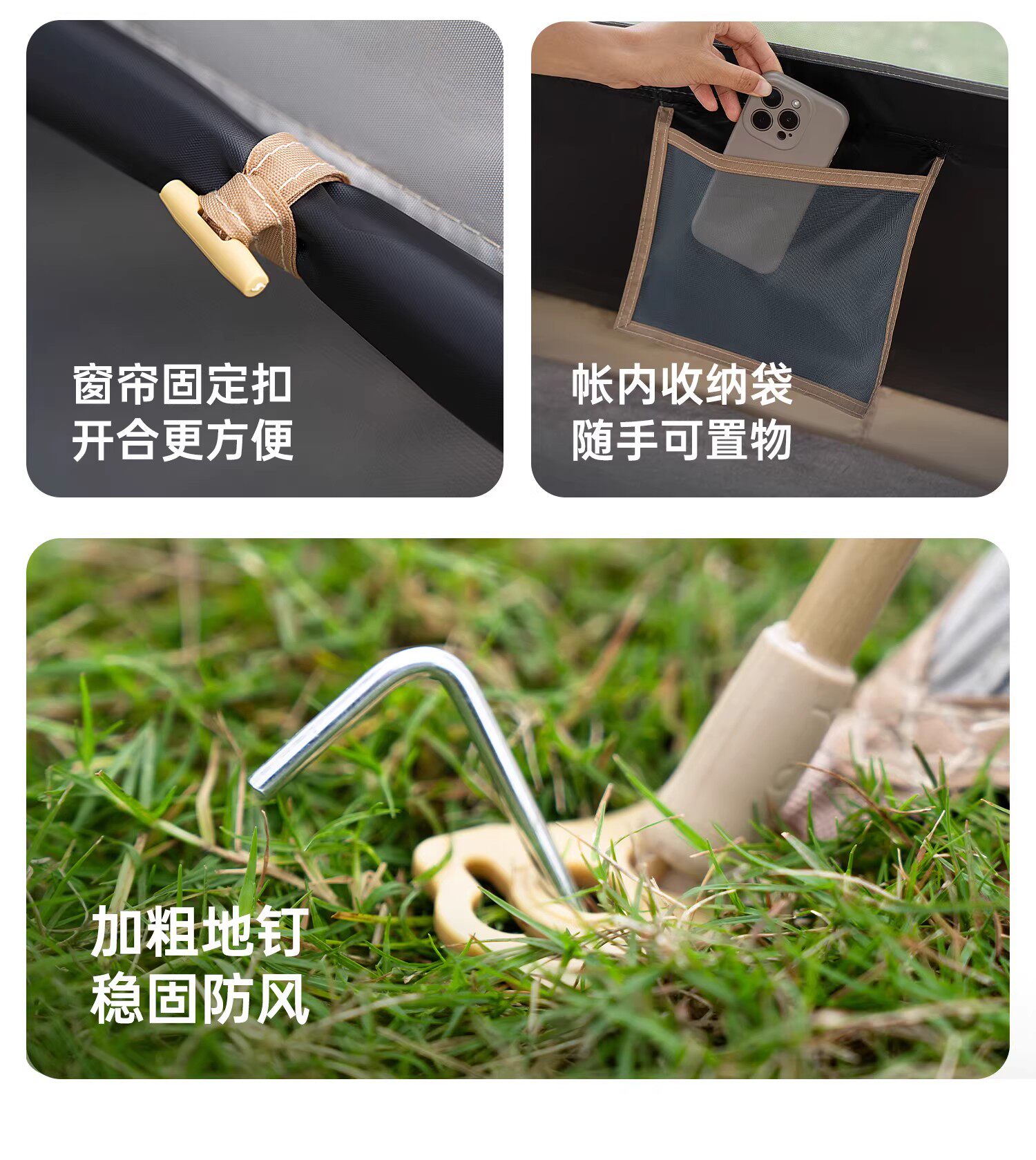 窗帘固定扣
开合更方便

帐内收纳袋
随手可置物

加粗地钉
稳固防风