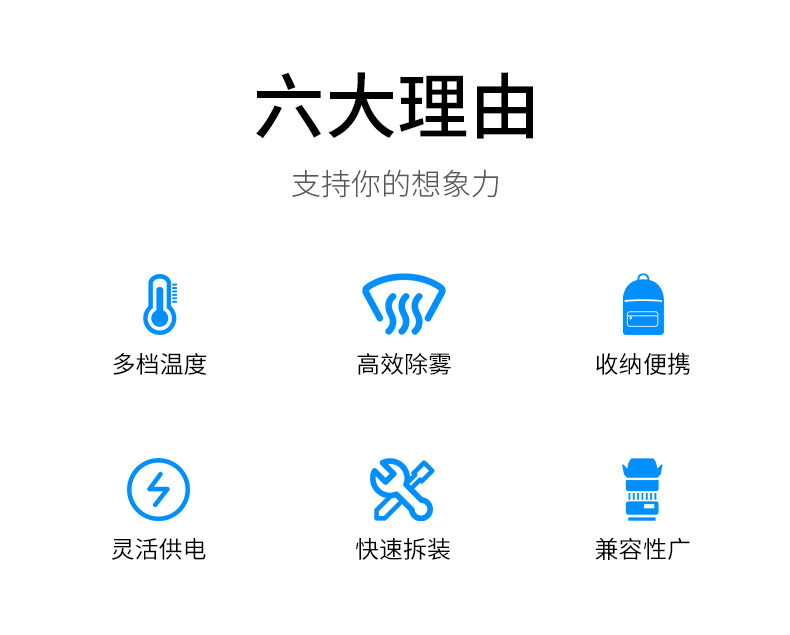 六大理由

支持你的想象力

多档温度

高效除雾

收纳便携

灵活供电

快速拆装

兼容性广