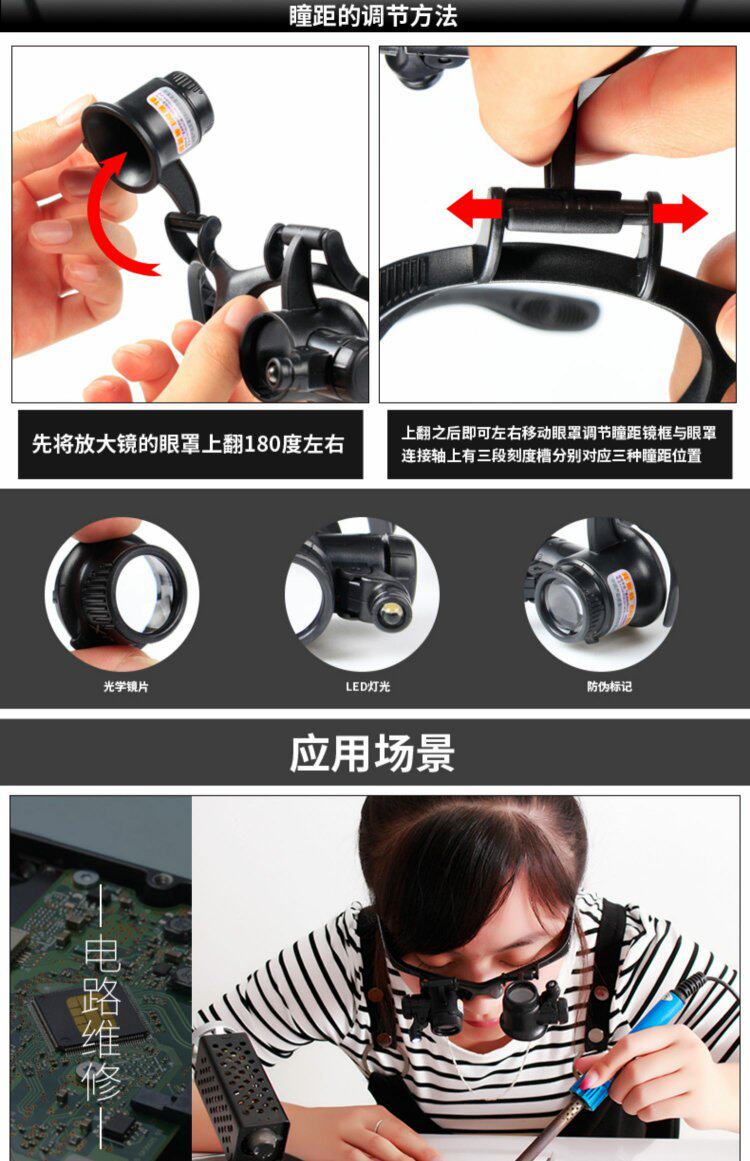 瞳距的调节方法

先将放大镜的眼罩上翻180度左右

上翻之后即可左右移动眼罩调节瞳距镜框与眼罩连接轴上有三段刻度槽分别对应三种瞳距位置

光学镜片

LED灯光

防伪标记

应用场景

电路维修