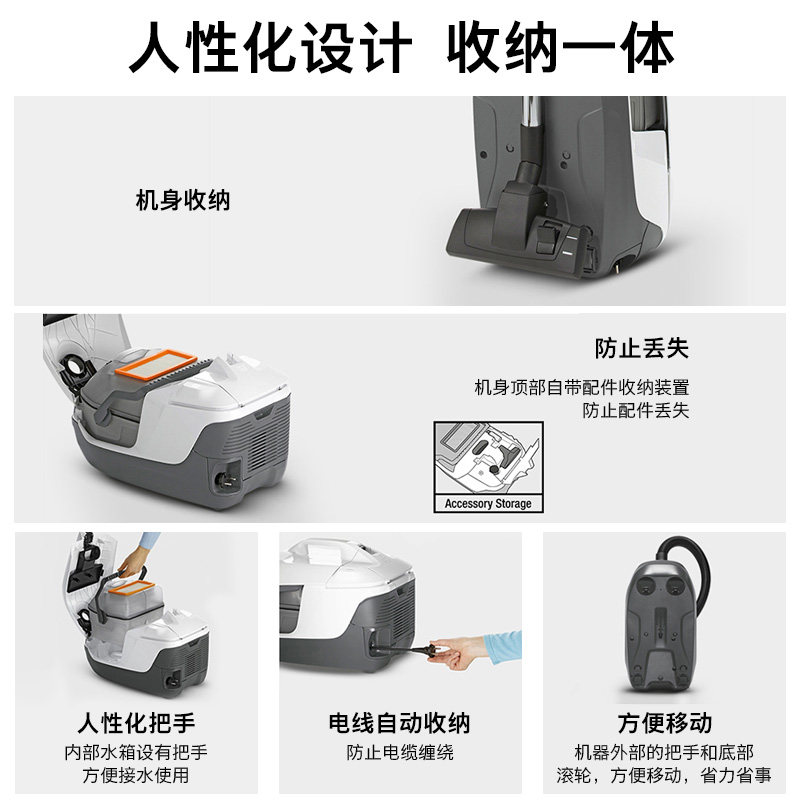 人性化设计 收纳一体

机身收纳

防止丢失

机身顶部自带配件收纳装置
防止配件丢失

Accessory Storage

人性化把手

内部水箱设有把手
方便接水使用

电线自动收纳

防止电缆缠绕

方便移动

机器外部的把手和底部
滚轮，方便移动，省力省事