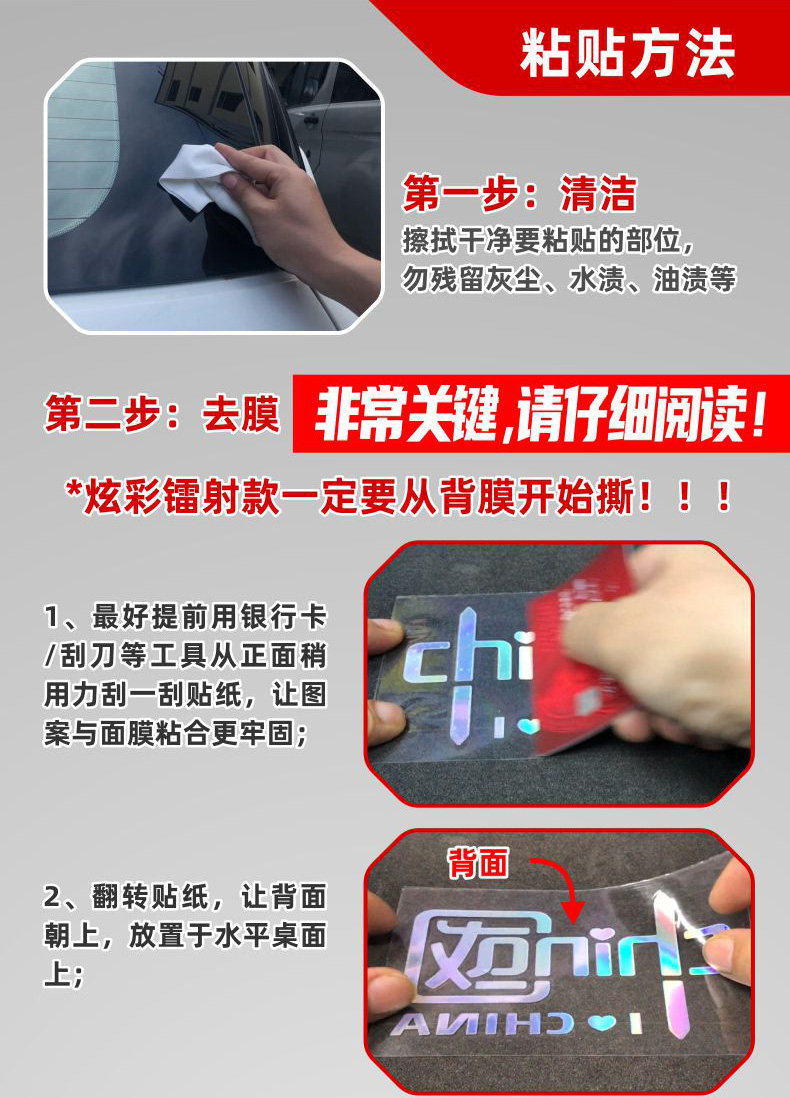 粘贴方法

第一步：清洁
擦拭干净要粘贴的部位，
勿残留灰尘、水渍、油渍等

第二步：去膜 非常关键,请仔细阅读！

*炫彩镭射款一定要从背膜开始撕！！！

1、最好提前用银行卡/刮刀等工具从正面稍用力刮一刮贴纸，让图案与面膜粘合更牢固；

2、翻转贴纸，让背面朝上，放置于水平桌面上；

背面