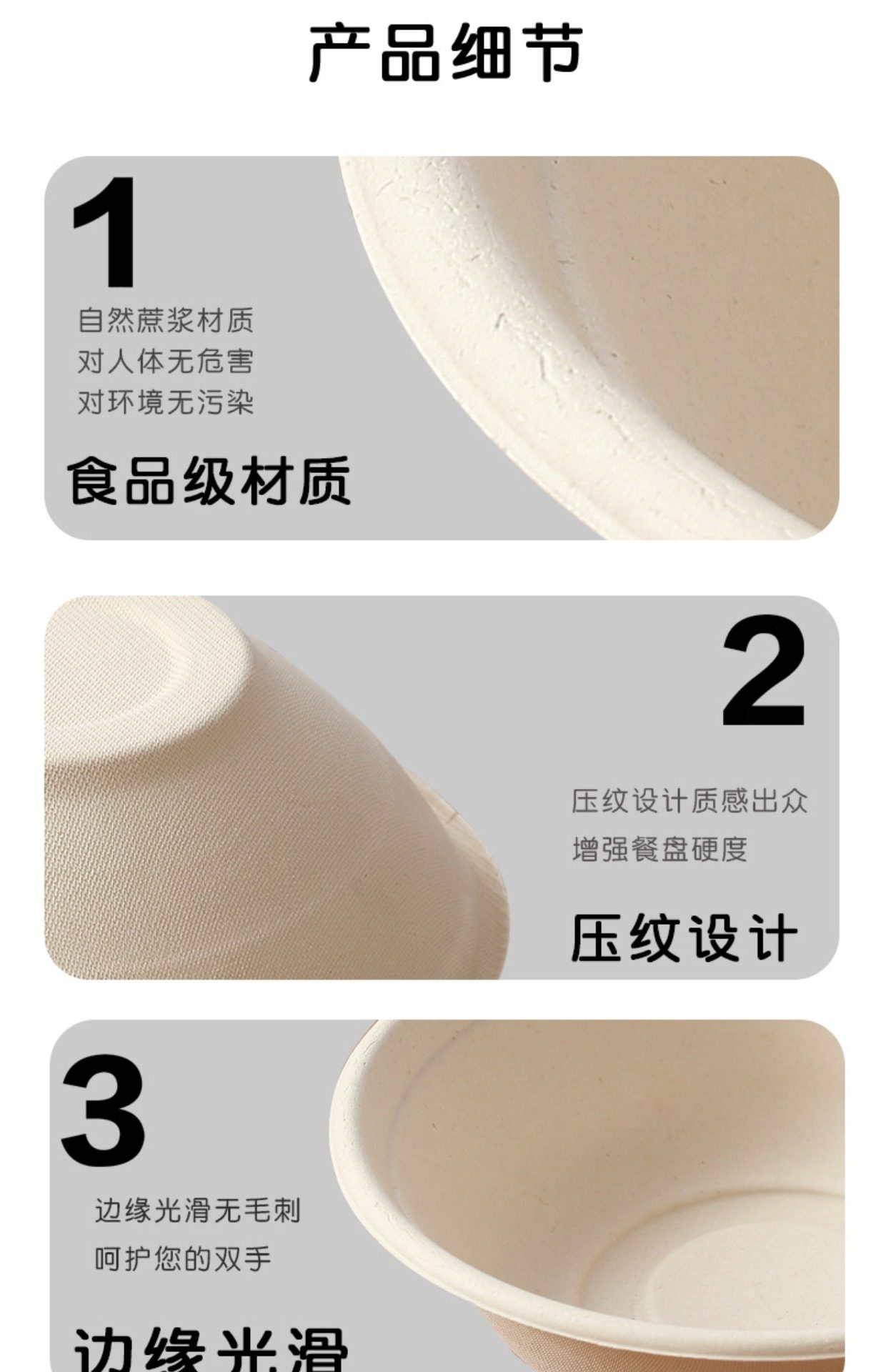 产品细节

1

自然蔗浆材质
对人体无危害
对环境无污染

食品级材质

2

压纹设计质感出众
增强餐盘硬度

压纹设计

3

边缘光滑无毛刺
呵护您的双手

边缘光滑