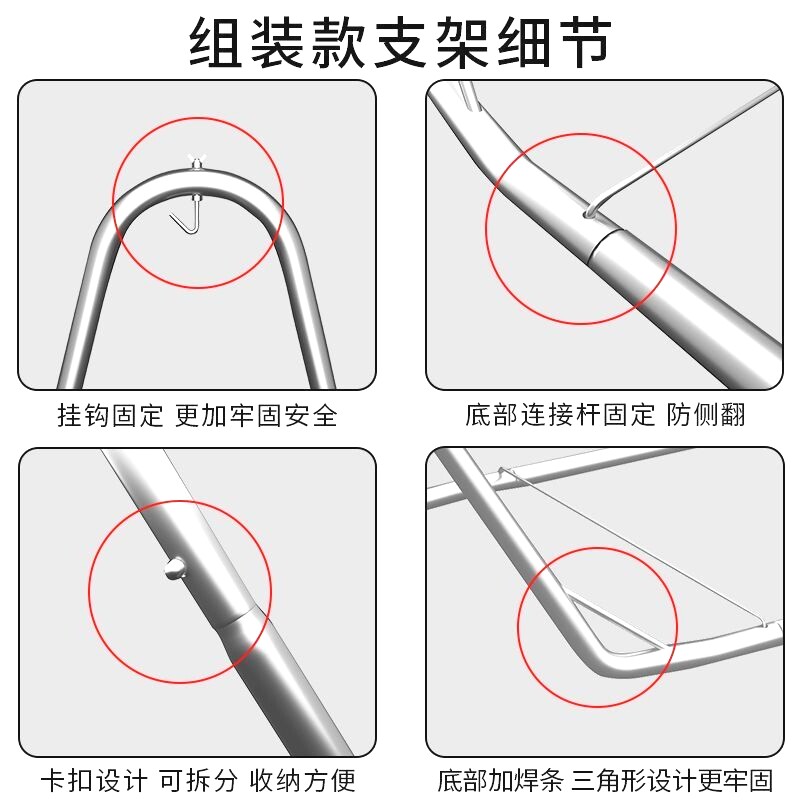 组装款支架细节

挂钩固定 更加牢固安全

底部连接杆固定 防侧翻

卡扣设计 可拆分 收纳方便

底部加焊条 三角形设计更牢固