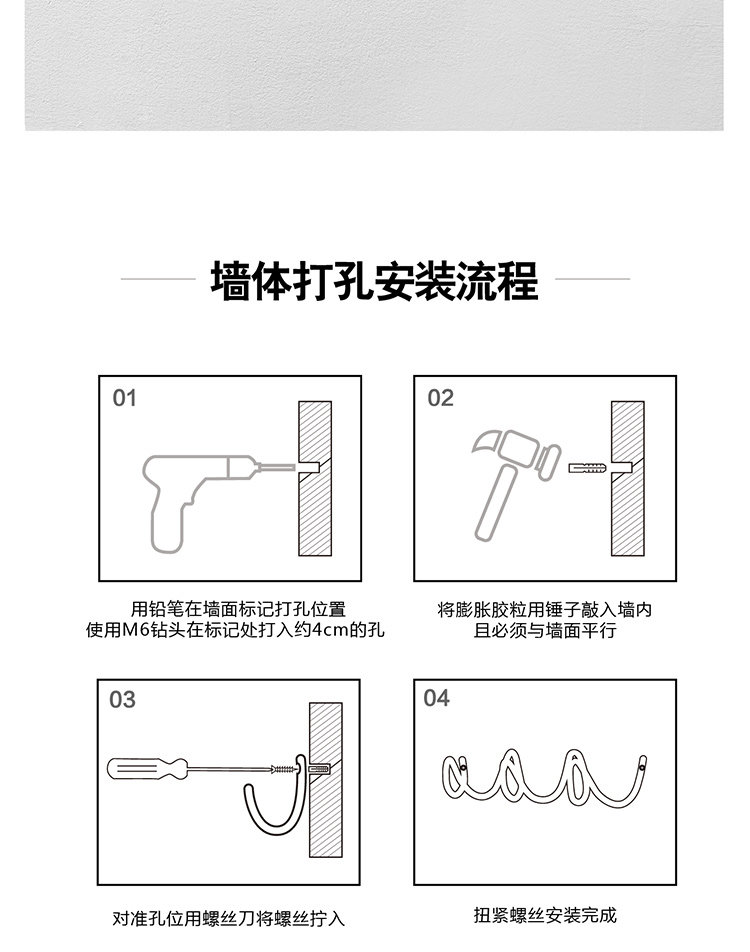 墙体打孔安装流程

01

用铅笔在墙面标记打孔位置
使用M6钻头在标记处打入约4cm的孔

02

将膨胀胶粒用锤子敲入墙内
且必须与墙面平行

03

对准孔位用螺丝刀将螺丝拧入

04

扭紧螺丝安装完成